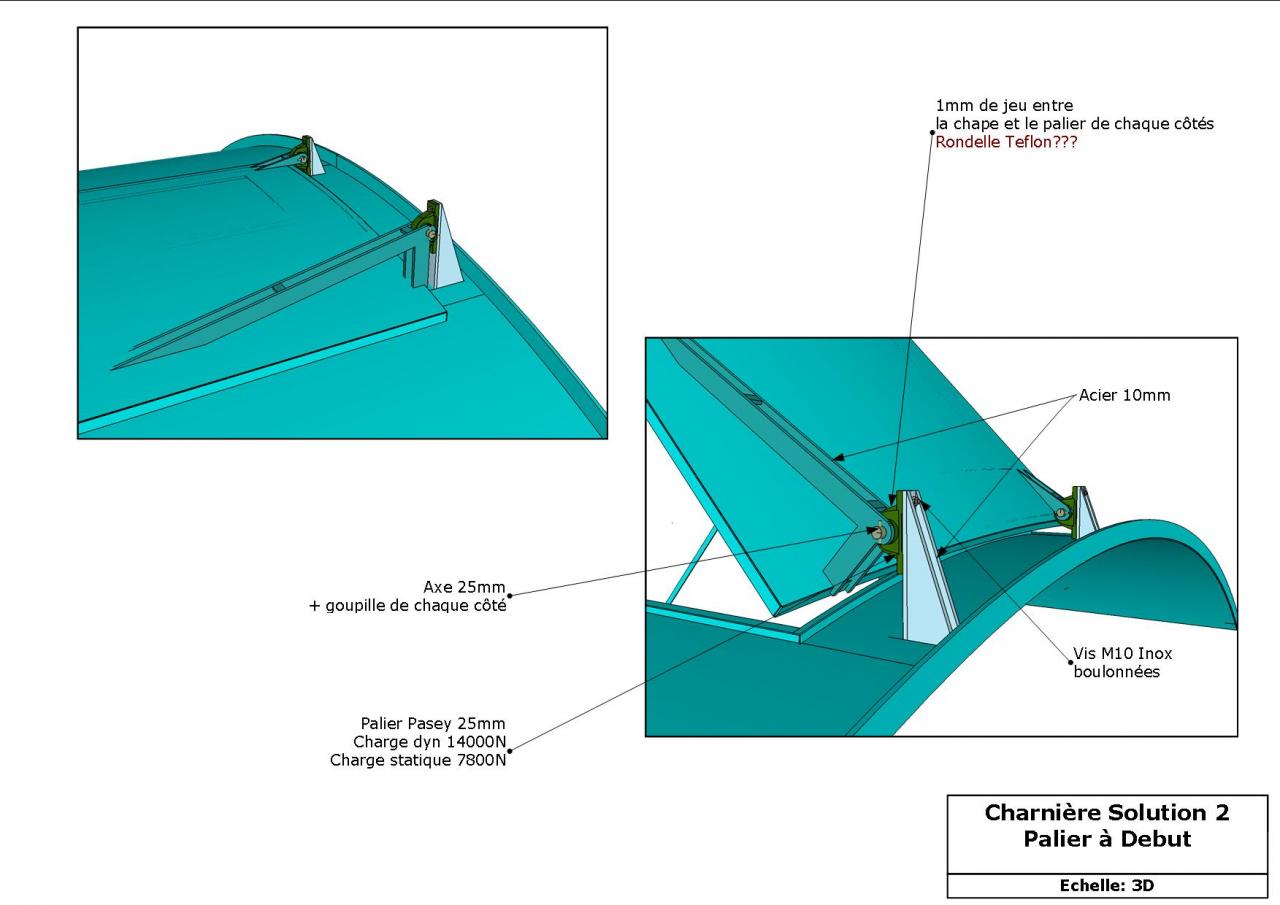 1mm de jeu entre
la chape et le palier de chaque côtés
Rondelle Teflon???

Acier 10mm

Axe 25mm
+ goupille de chaque côté

Vis M10 Inox
boulonnées

Palier Pasey 25mm
Charge dyn 14000N
Charge statique 7800N

Charnière Solution 2
Palier à Debut

Echelle: 3D