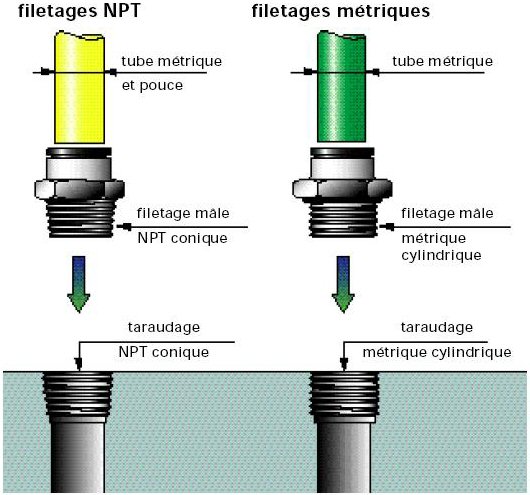 filetages NPT

tube métrique et pouce

filetage mâle NPT conique

taraudage NPT conique

filetages métriques

tube métrique

filetage mâle métrique cylindrique

taraudage métrique cylindrique