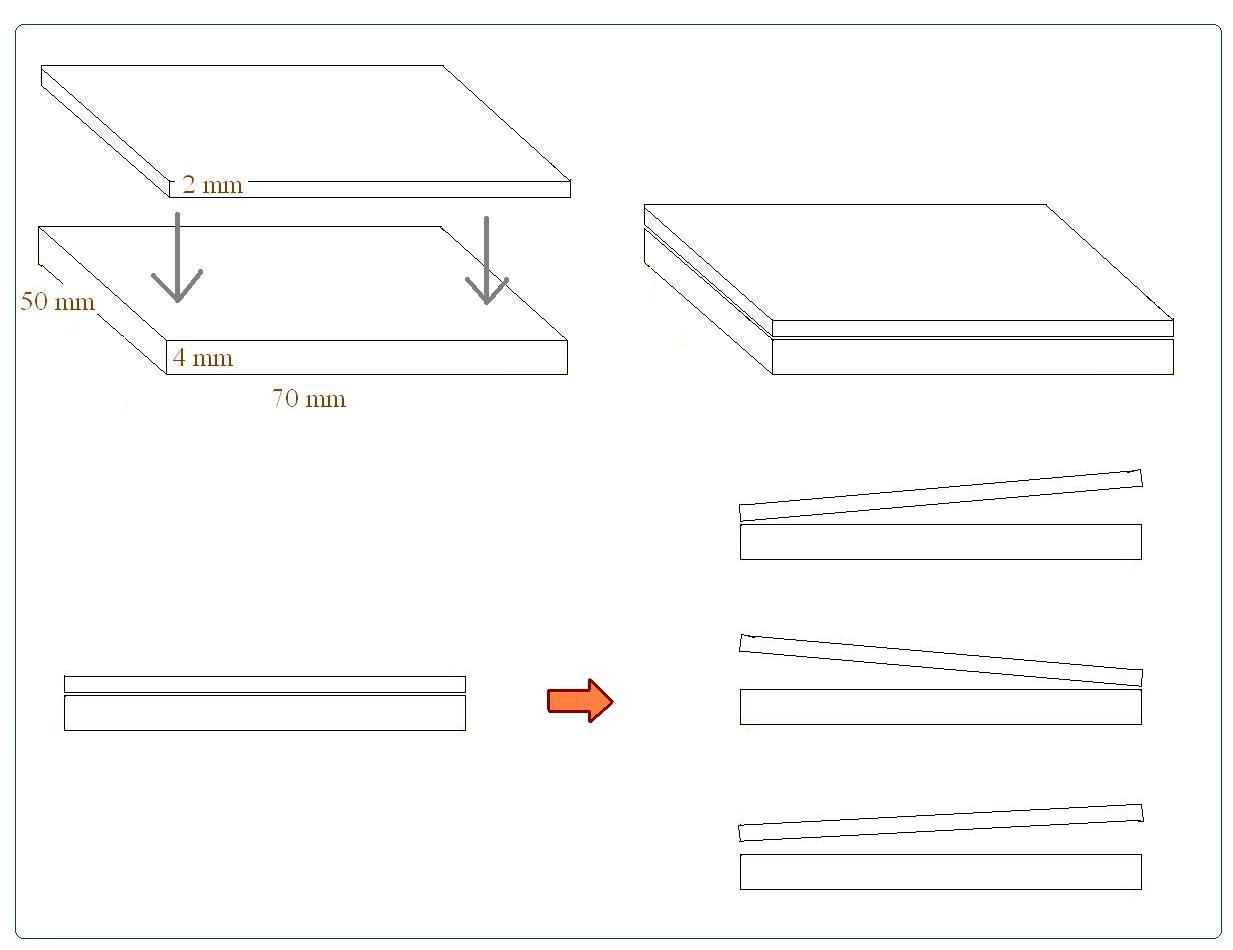 2 mm

50 mm

4 mm

70 mm