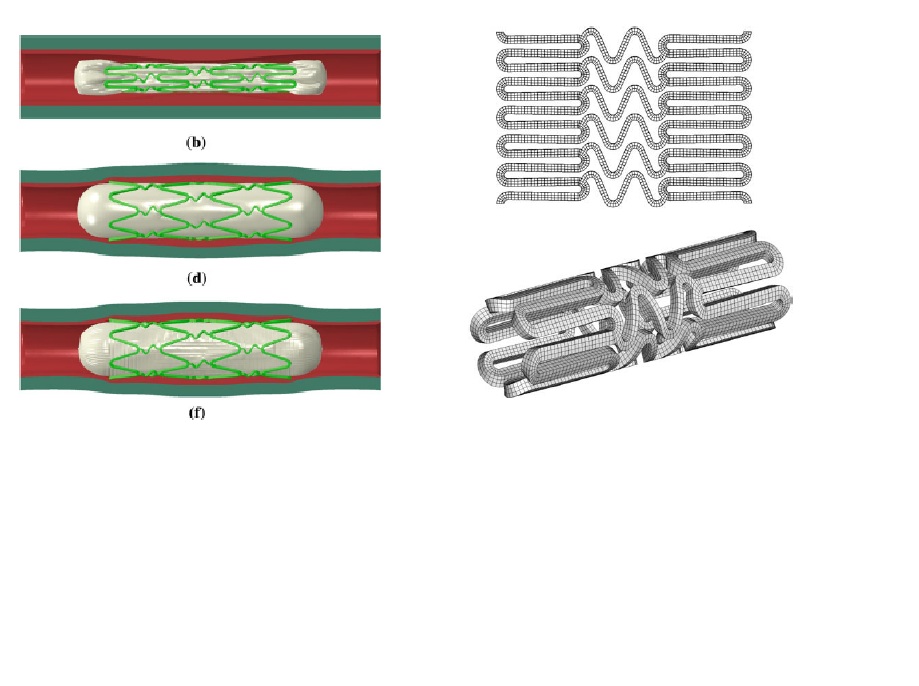 (b)

(d)

(f)