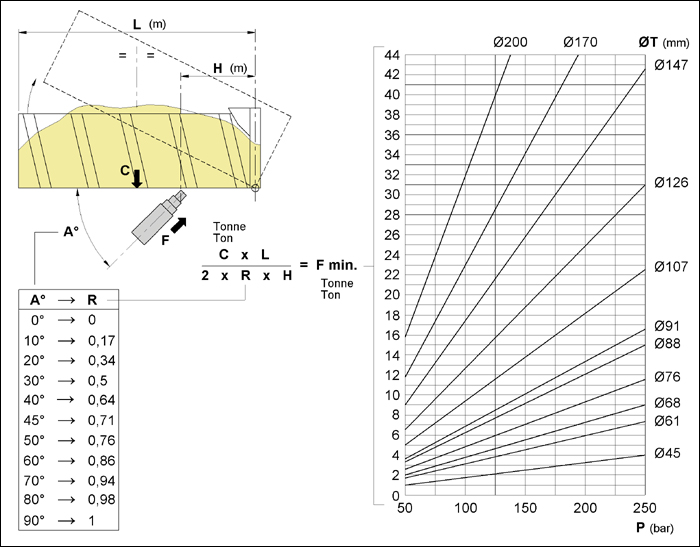 L (m)

=    =

H (m)

C

F

A°

Tonne
Ton

$\frac{C \times L}{2 \times R \times H}$ = F min.

Tonne
Ton

| A° | → | R |
|---|---|---|
| 0° | → | 0 |
| 10° | → | 0,17 |
| 20° | → | 0,34 |
| 30° | → | 0,5 |
| 40° | → | 0,64 |
| 45° | → | 0,71 |
| 50° | → | 0,76 |
| 60° | → | 0,86 |
| 70° | → | 0,94 |
| 80° | → | 0,98 |
| 90° | → | 1 |

Ø200 Ø170 ØT (mm)

Ø147
Ø126
Ø107
Ø91
Ø88
Ø76
Ø68
Ø61
Ø45

44 42 40 38 36 34 32 30 28 26 24 22 20 18 16 14 12 10 8 6 4 2 0

50 100 150 200 250

P (bar)