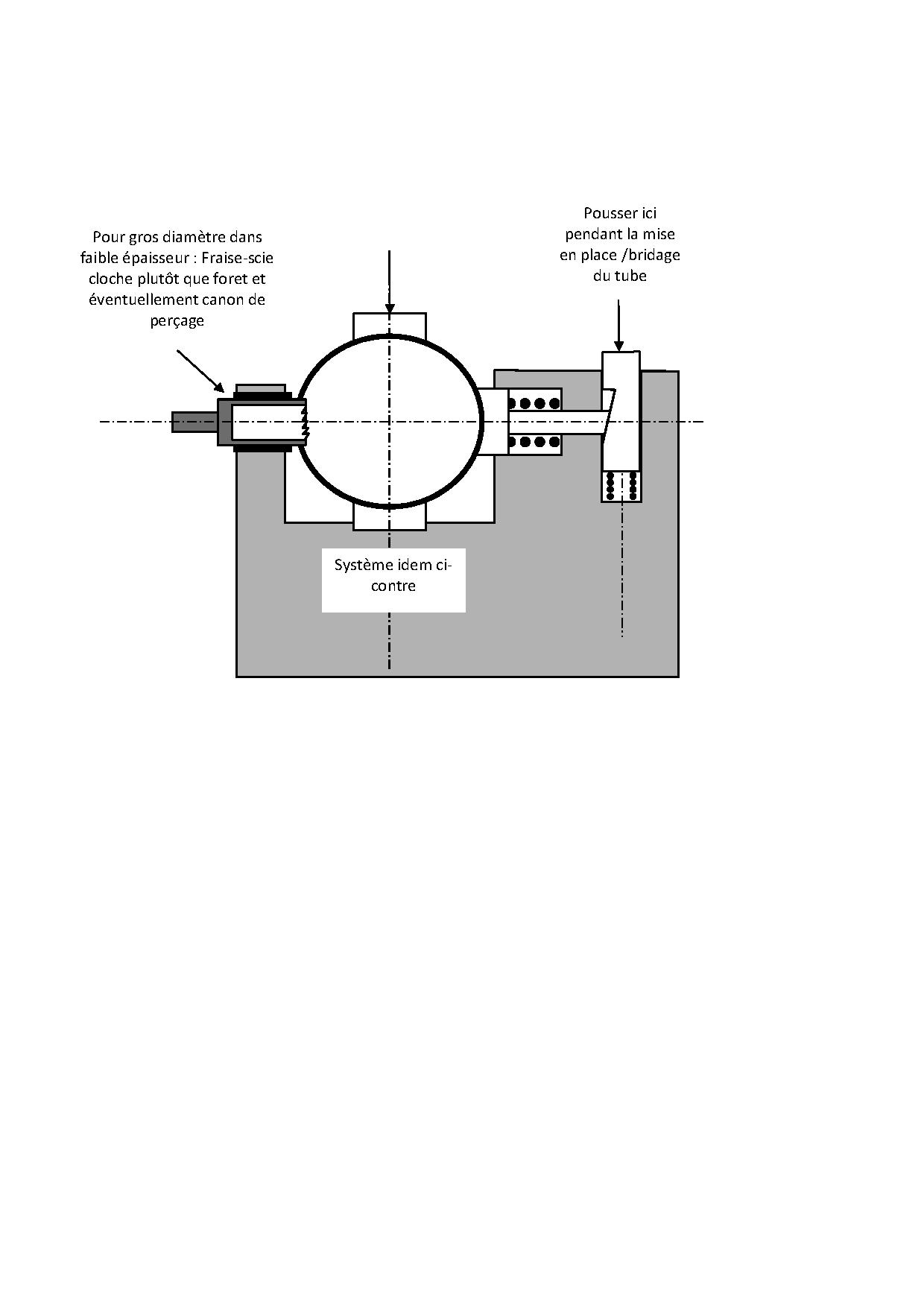 Pour gros diamètre dans faible épaisseur : Fraise-scie cloche plutôt que foret et éventuellement canon de perçage

Pousser ici pendant la mise en place /bridage du tube

Système idem ci-contre