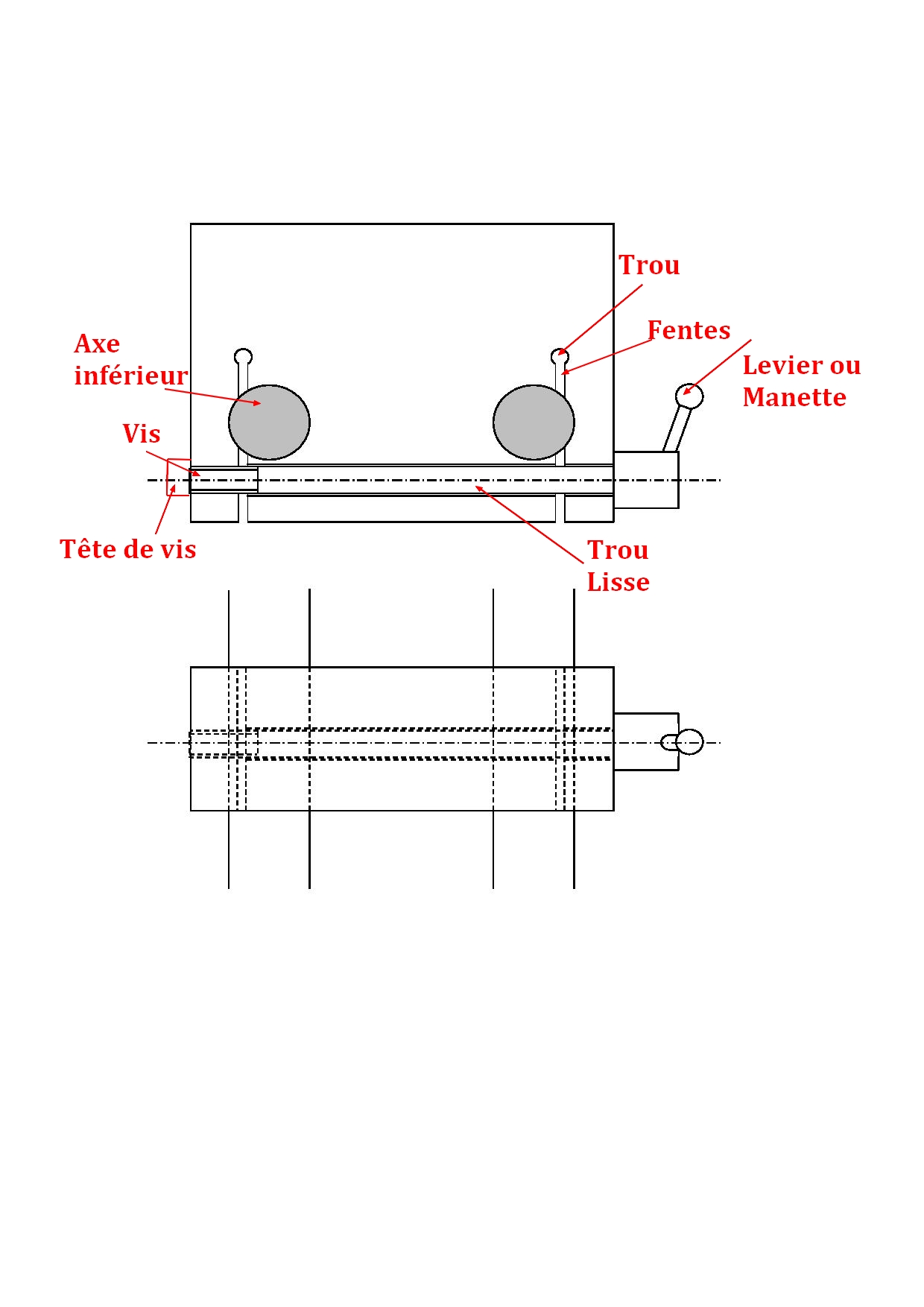 Trou

Fentes

Axe inférieur

Levier ou Manette

Vis

Tête de vis

Trou Lisse