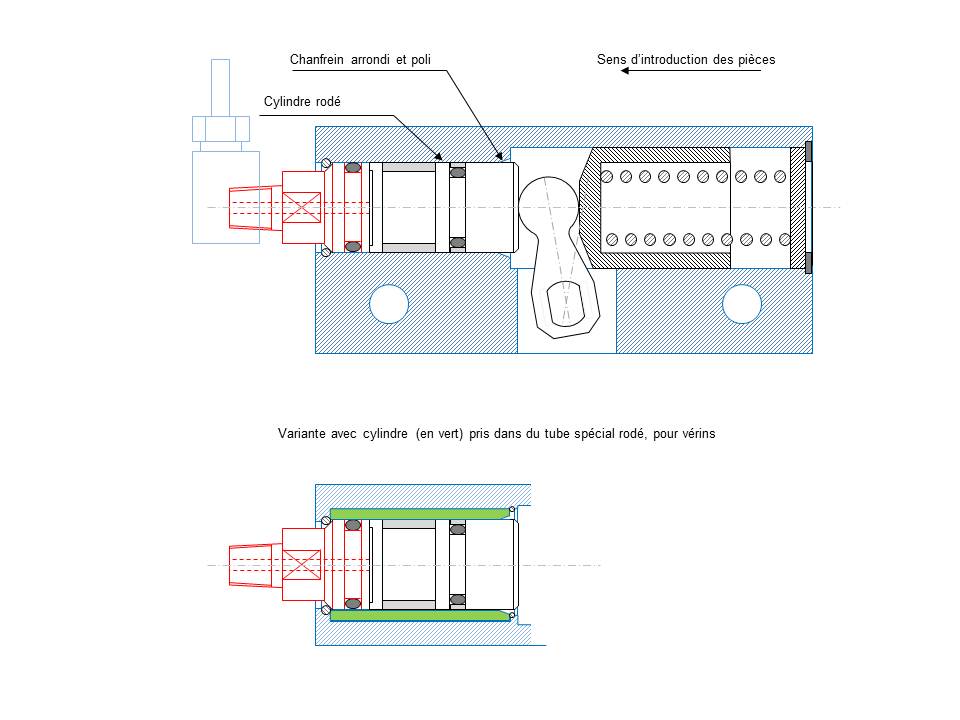 Chanfrein arrondi et poli

Sens d'introduction des pièces

Cylindre rodé

Variante avec cylindre (en vert) pris dans du tube spécial rodé, pour vérins