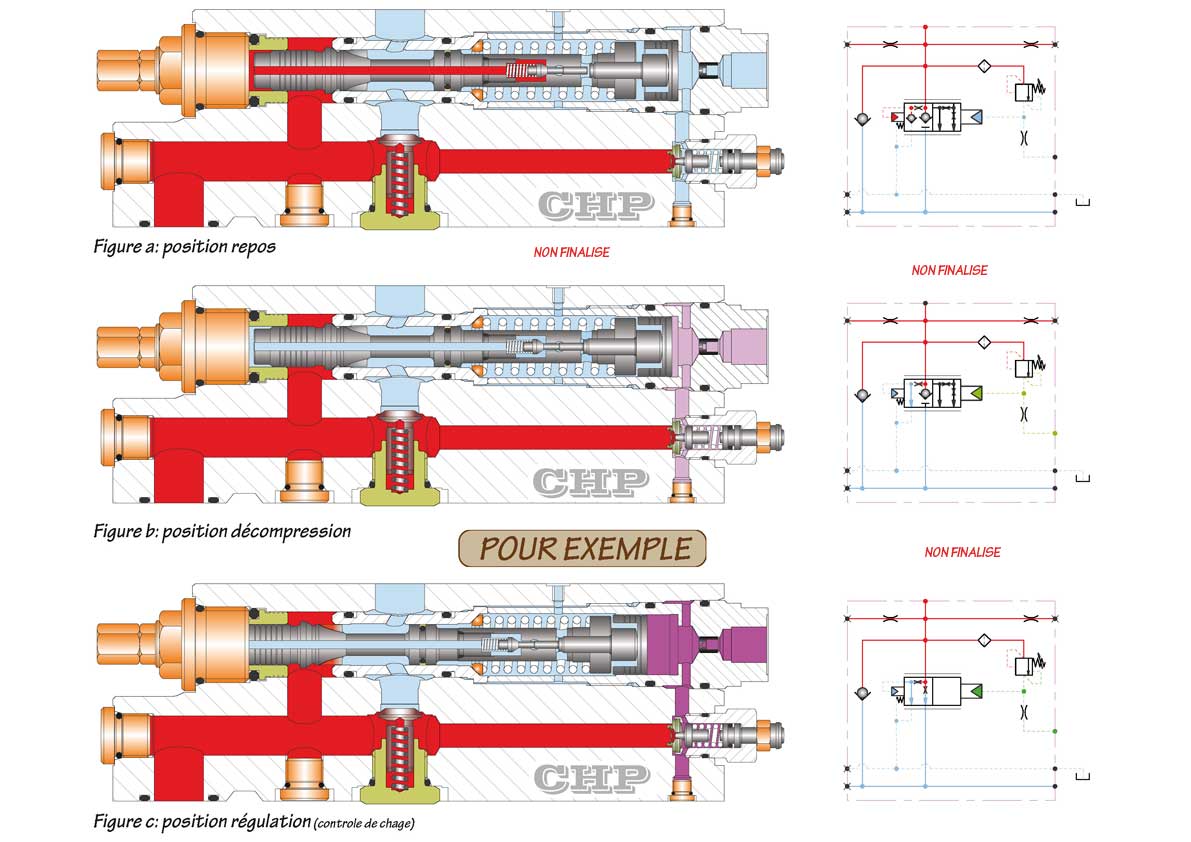 CHP

Figure a: position repos

NON FINALISE

NON FINALISE

CHP

Figure b: position décompression

POUR EXEMPLE

NON FINALISE

CHP

Figure c: position régulation (controle de chage)