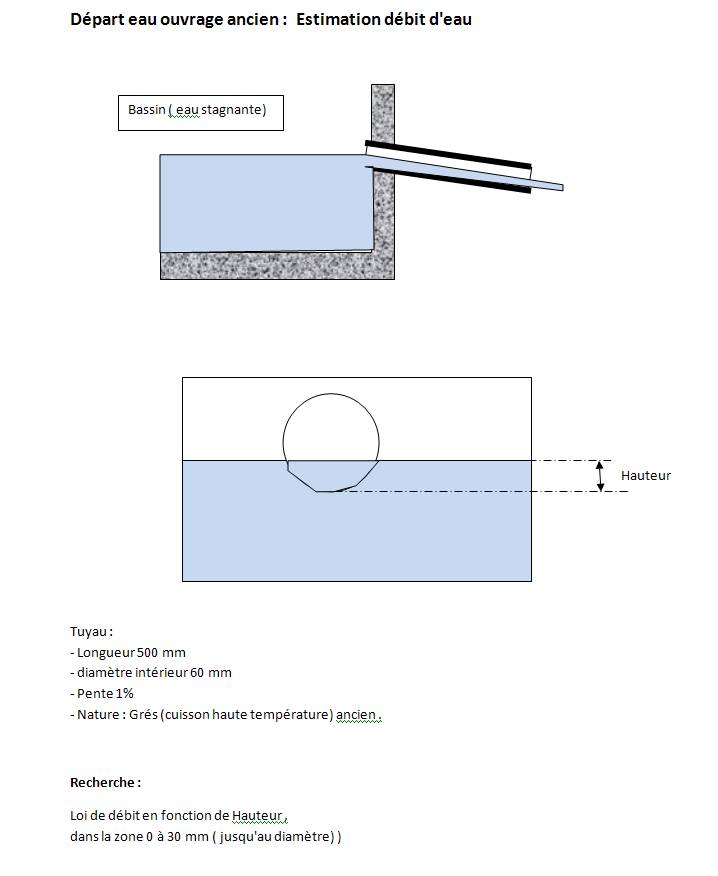 Départ eau ouvrage ancien : Estimation débit d'eau

Bassin ( eau stagnante)

Hauteur

Tuyau :
- Longueur 500 mm
- diamètre intérieur 60 mm
- Pente 1%
- Nature : Grés (cuisson haute température) ancien .

Recherche :

Loi de débit en fonction de Hauteur ,
dans la zone 0 à 30 mm ( jusqu'au diamètre) )