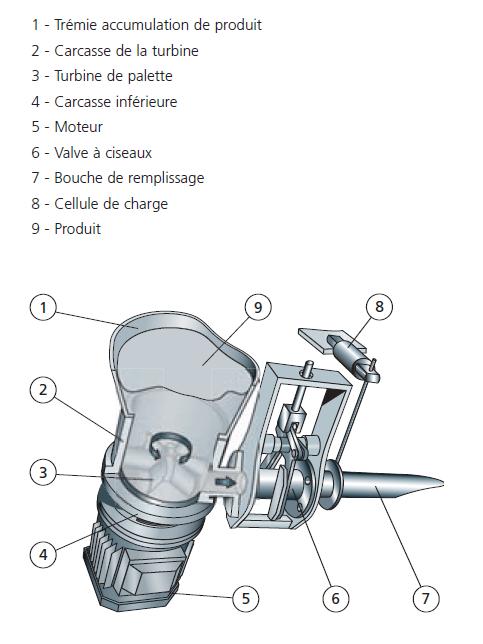 1 - Trémie accumulation de produit
2 - Carcasse de la turbine
3 - Turbine de palette
4 - Carcasse inférieure
5 - Moteur
6 - Valve à ciseaux
7 - Bouche de remplissage
8 - Cellule de charge
9 - Produit

1
9
8
2
3
4
5
6
7