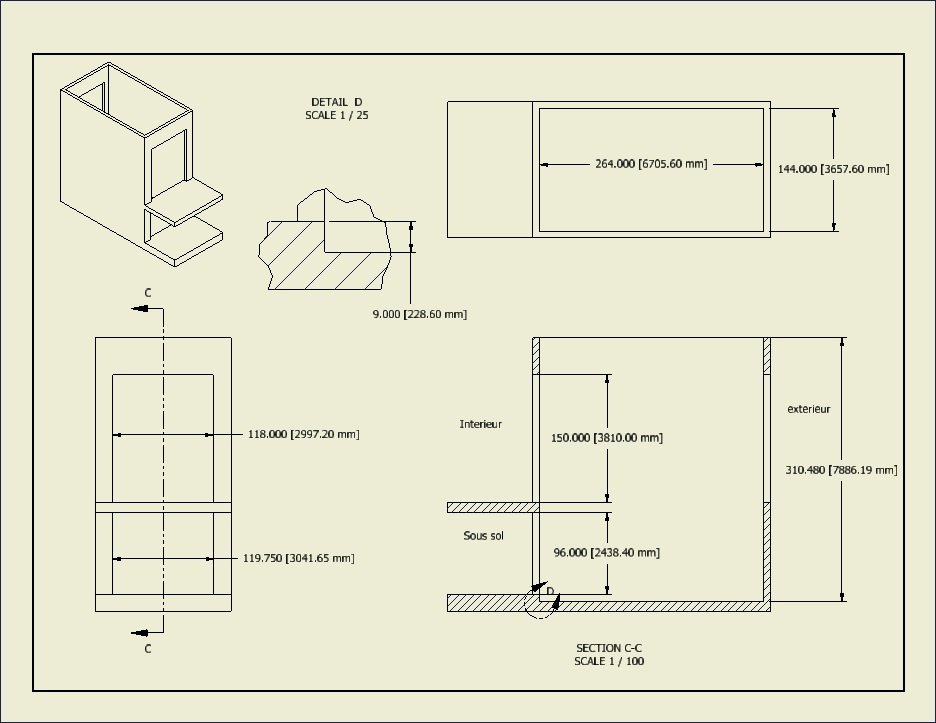 DETAIL D
SCALE 1 / 25

264.000 [6705.60 mm]

144.000 [3657.60 mm]

9.000 [228.60 mm]

C

118.000 [2997.20 mm]

119.750 [3041.65 mm]

C

Interieur

150.000 [3810.00 mm]

exterieur

310.480 [7886.19 mm]

Sous sol

96.000 [2438.40 mm]

D

SECTION C-C
SCALE 1 / 100