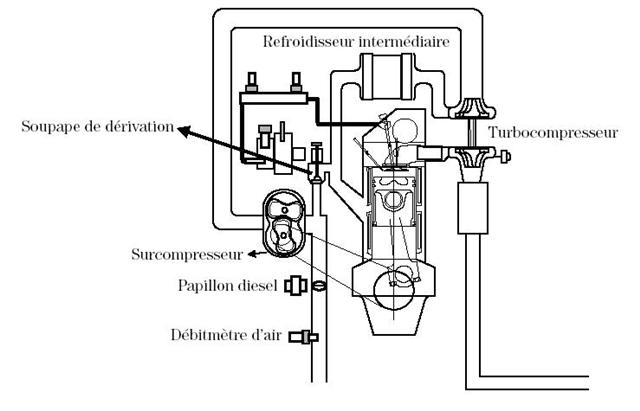 Refroidisseur intermédiaire

Soupape de dérivation

Turbocompresseur

Surcompresseur

Papillon diesel

Débitmètre d'air