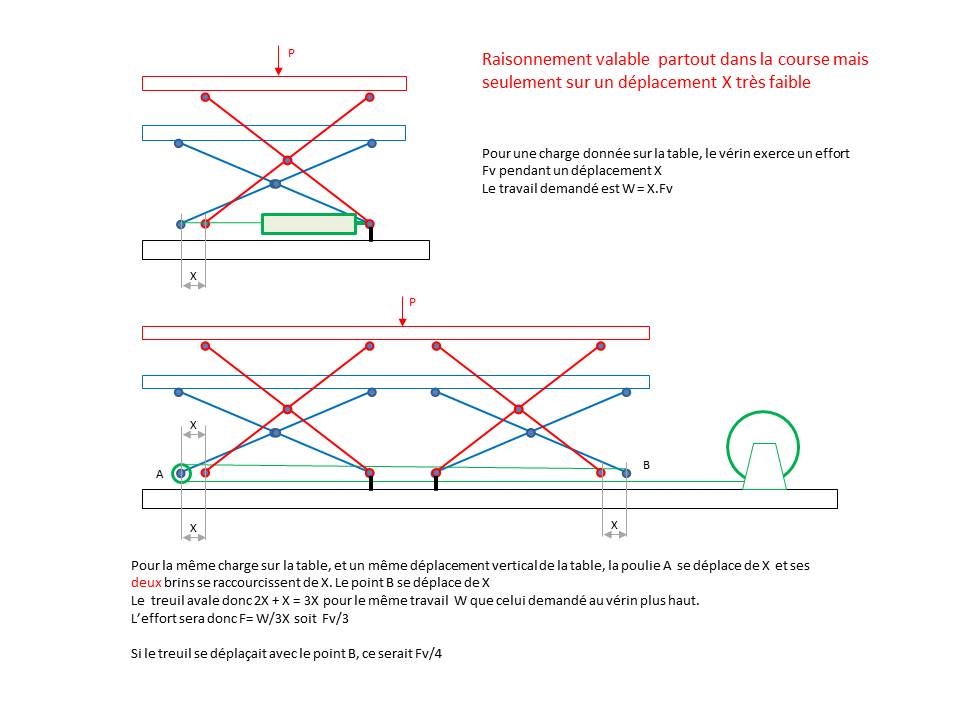 P

Raisonnement valable partout dans la course mais seulement sur un déplacement X très faible

Pour une charge donnée sur la table, le vérin exerce un effort Fv pendant un déplacement X
Le travail demandé est W = X.Fv

X

P

X

A

B

X

X

Pour la même charge sur la table, et un même déplacement vertical de la table, la poulie A se déplace de X et ses deux brins se raccourcissent de X. Le point B se déplace de X
Le treuil avale donc 2X + X = 3X pour le même travail W que celui demandé au vérin plus haut.
L'effort sera donc F= W/3X soit Fv/3

Si le treuil se déplaçait avec le point B, ce serait Fv/4