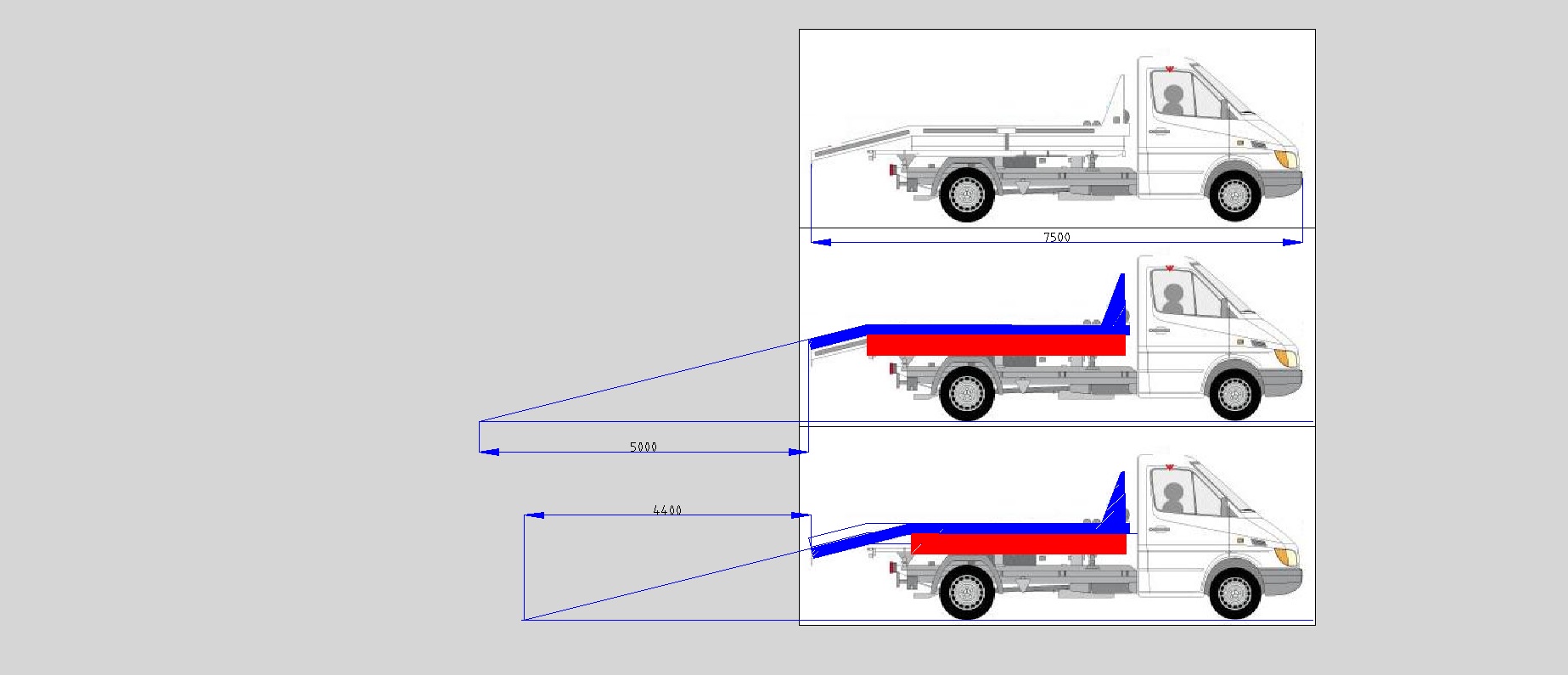 7500

5000

4400