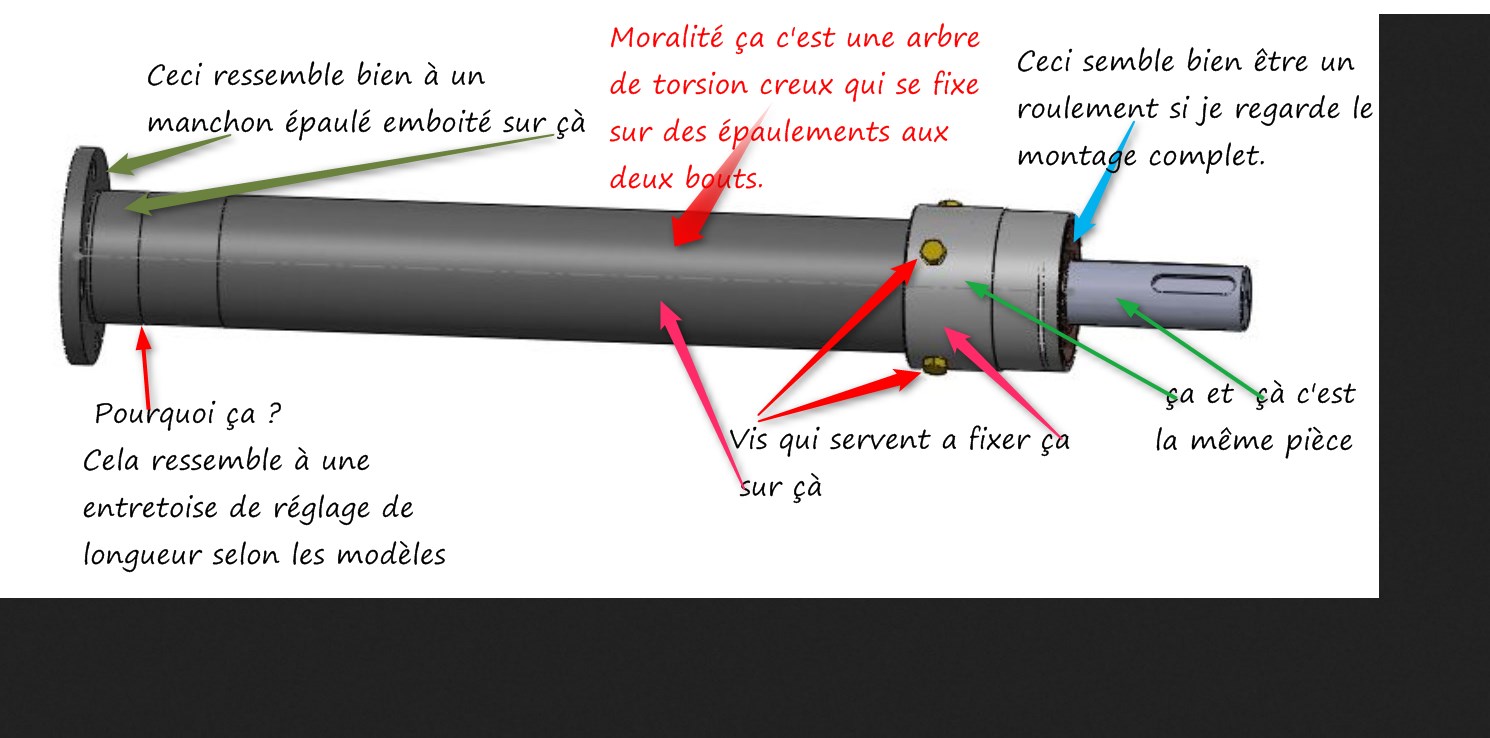 Ceci ressemble bien à un manchon épaulé emboité sur çà

Moralité ça c'est une arbre de torsion creux qui se fixe sur des épaulements aux deux bouts.

Ceci semble bien être un roulement si je regarde le montage complet.

Pourquoi ça ?
Cela ressemble à une entretoise de réglage de longueur selon les modèles

Vis qui servent a fixer ça sur çà

ça et çà c'est la même pièce