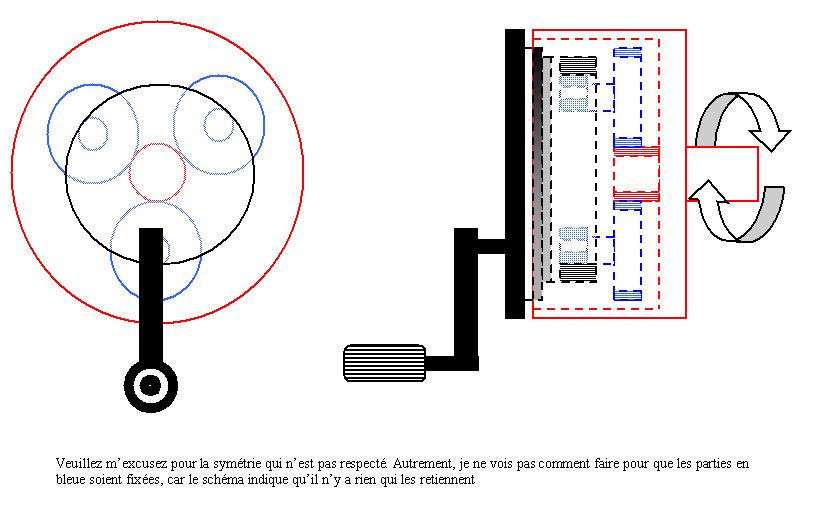 Veuillez m'excusez pour la symétrie qui n'est pas respecté. Autrement, je ne vois pas comment faire pour que les parties en bleue soient fixées, car le schéma indique qu'il n'y a rien qui les retiennent