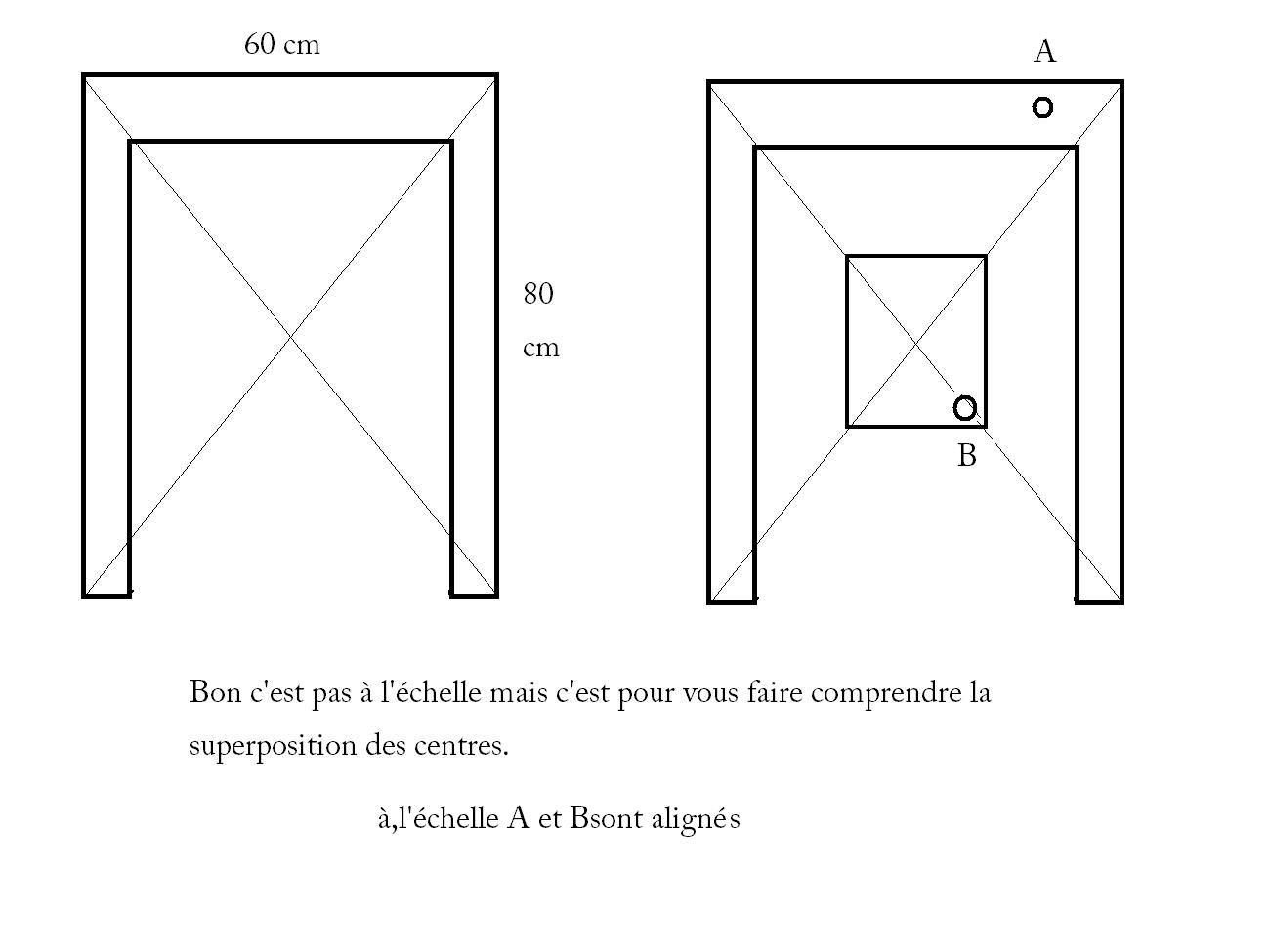 60 cm

80 cm

A

B

Bon c'est pas à l'échelle mais c'est pour vous faire comprendre la superposition des centres.

à,l'échelle A et Bsont alignés