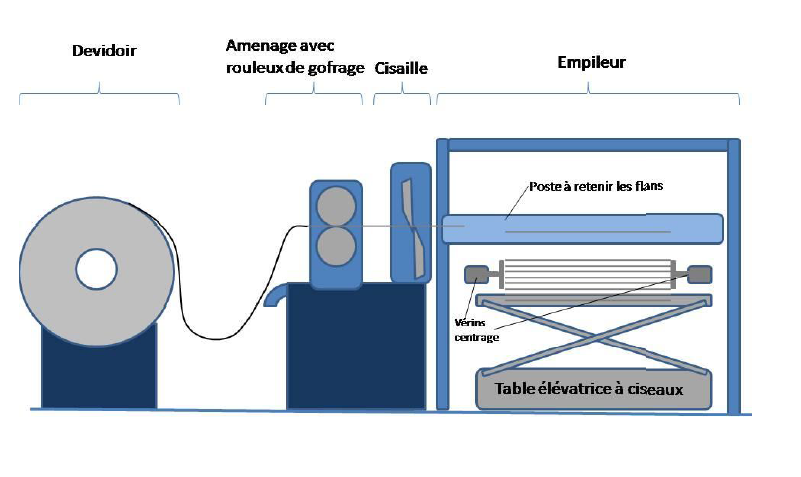 Devidoir

Amenage avec rouleux de gofrage

Cisaille

Empileur

Poste à retenir les flans

Vérins centrage

Table élévatrice à ciseaux