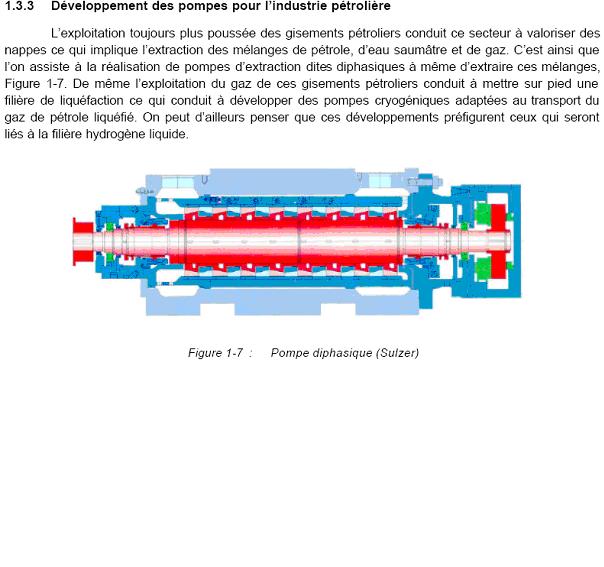 1.3.3 Développement des pompes pour l'industrie pétrolière

L'exploitation toujours plus poussée des gisements pétroliers conduit ce secteur à valoriser des nappes ce qui implique l'extraction des mélanges de pétrole, d'eau saumâtre et de gaz. C'est ainsi que l'on assiste à la réalisation de pompes d'extraction dites diphasiques à même d'extraire ces mélanges, Figure 1-7. De même l'exploitation du gaz de ces gisements pétroliers conduit à mettre sur pied une filière de liquéfaction ce qui conduit à développer des pompes cryogéniques adaptées au transport du gaz de pétrole liquéfié. On peut d'ailleurs penser que ces développements préfigurent ceux qui seront liés à la filière hydrogène liquide.

Figure 1-7 : Pompe diphasique (Sulzer)