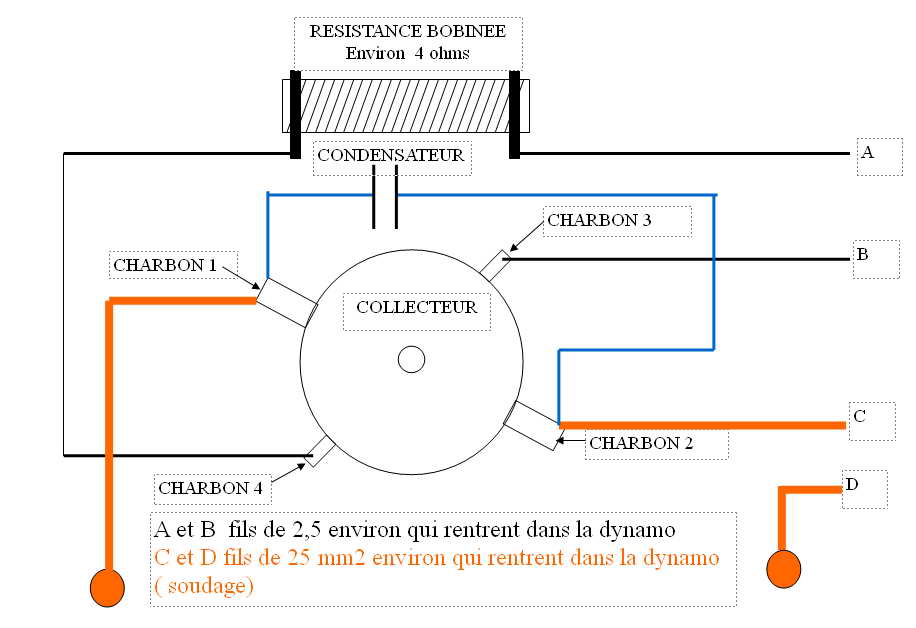 RESISTANCE BOBINEE
Environ 4 ohms

CONDENSATEUR

A

CHARBON 3

B

CHARBON 1

COLLECTEUR

C

CHARBON 2

CHARBON 4

D

A et B fils de 2,5 environ qui rentrent dans la dynamo
C et D fils de 25 mm2 environ qui rentrent dans la dynamo ( soudage)