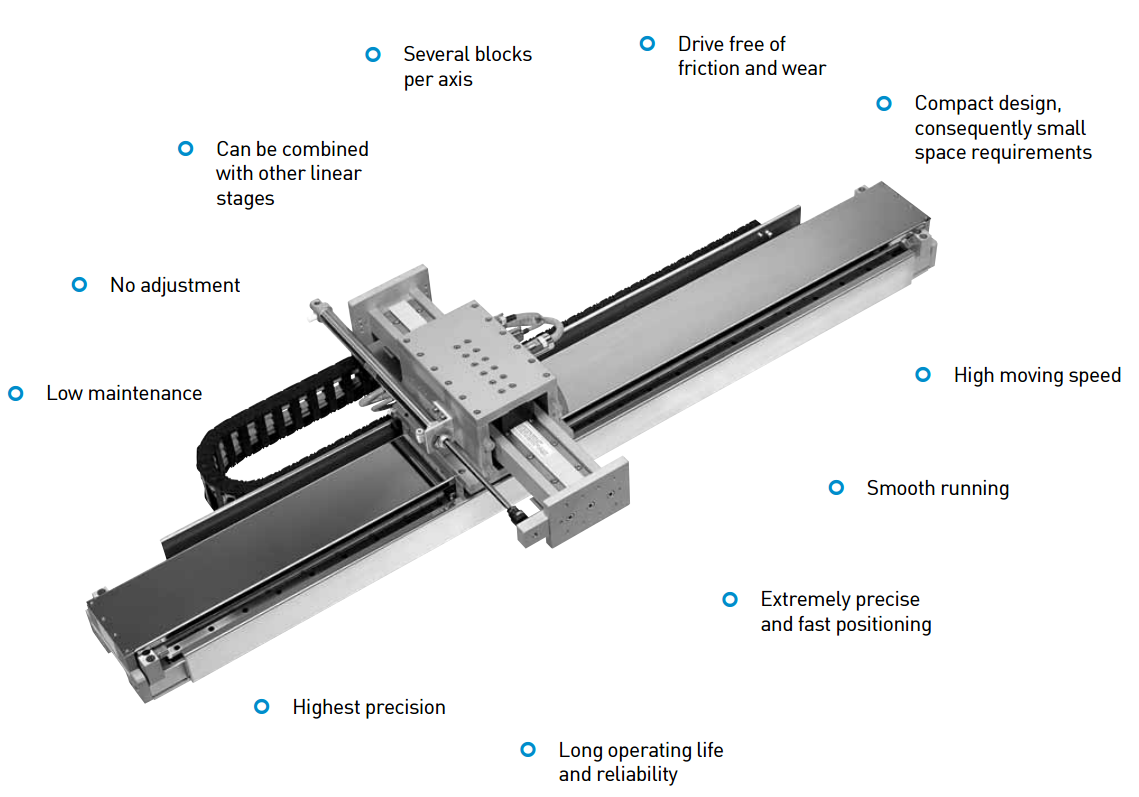 Several blocks per axis

Drive free of friction and wear

Compact design, consequently small space requirements

Can be combined with other linear stages

No adjustment

Low maintenance

High moving speed

Smooth running

Extremely precise and fast positioning

Highest precision

Long operating life and reliability