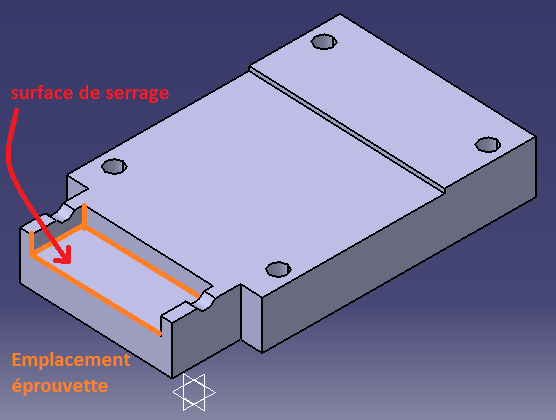 surface de serrage

Emplacement éprouvette