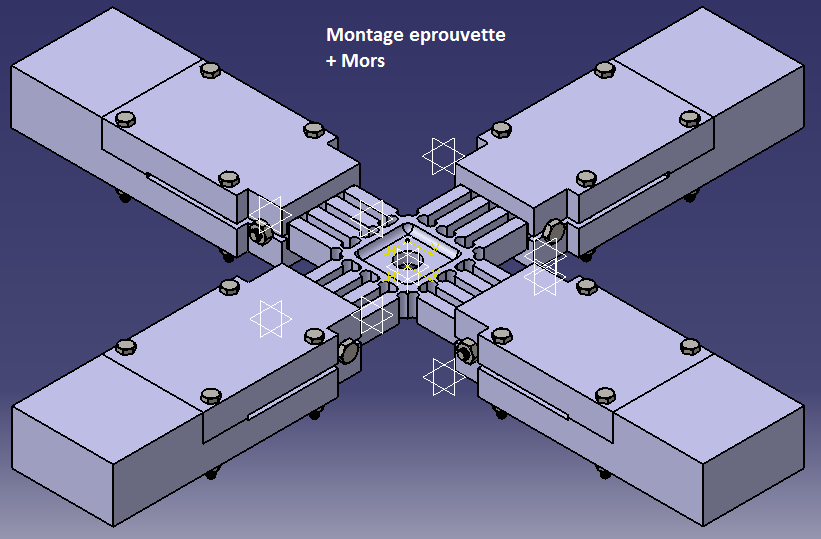 Montage eprouvette
+ Mors