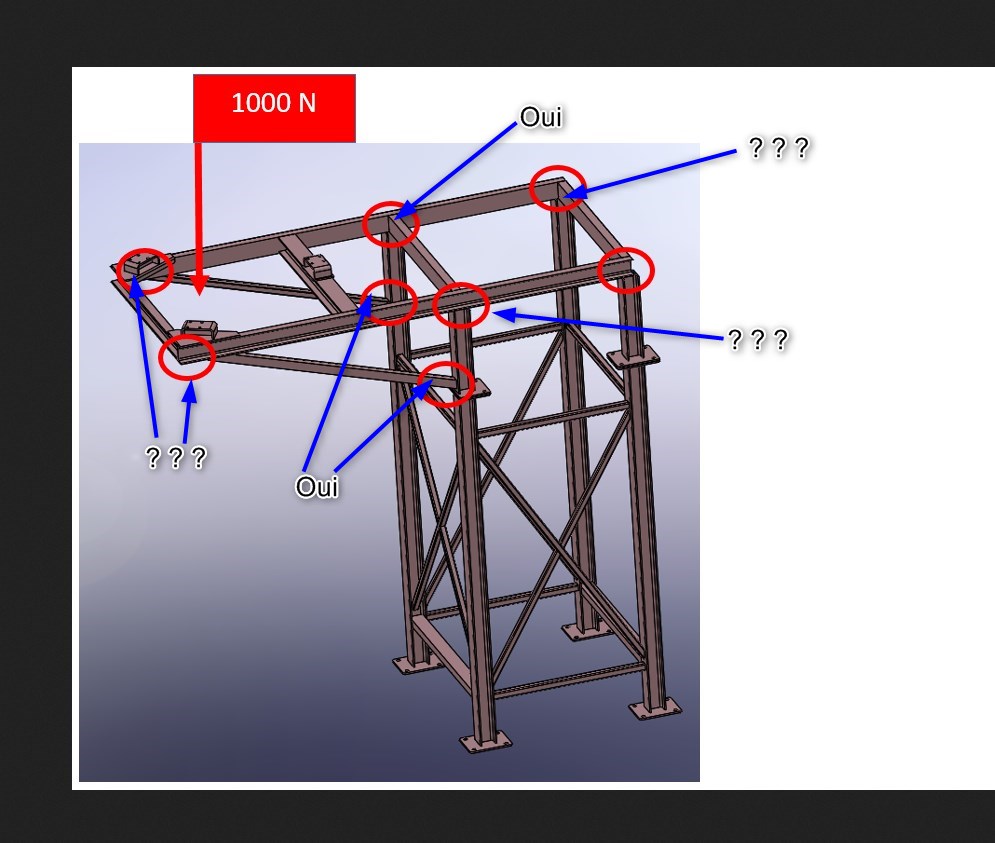 1000 N

Oui

? ? ?

? ? ?

? ? ?

Oui