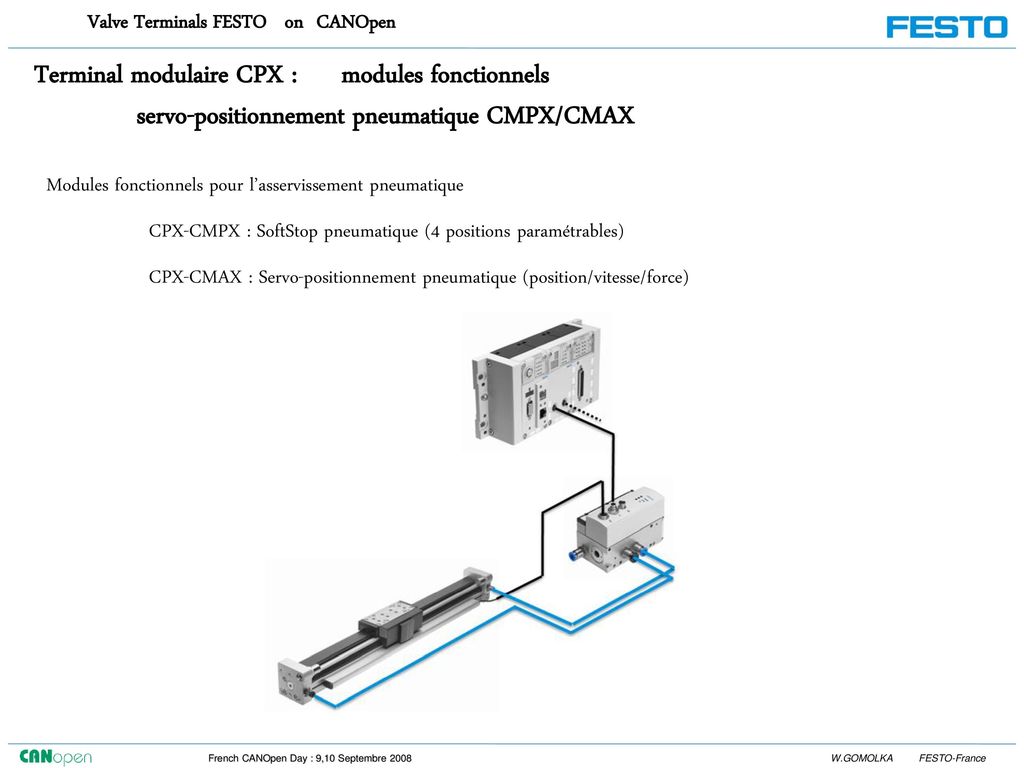 Valve Terminals FESTO on CANOpen

FESTO

Terminal modulaire CPX : modules fonctionnels
servo-positionnement pneumatique CMPX/CMAX

Modules fonctionnels pour l'asservissement pneumatique

CPX-CMPX : SoftStop pneumatique (4 positions paramétrables)

CPX-CMAX : Servo-positionnement pneumatique (position/vitesse/force)

CANopen

French CANOpen Day : 9,10 Septembre 2008

W.GOMOLKA FESTO-France