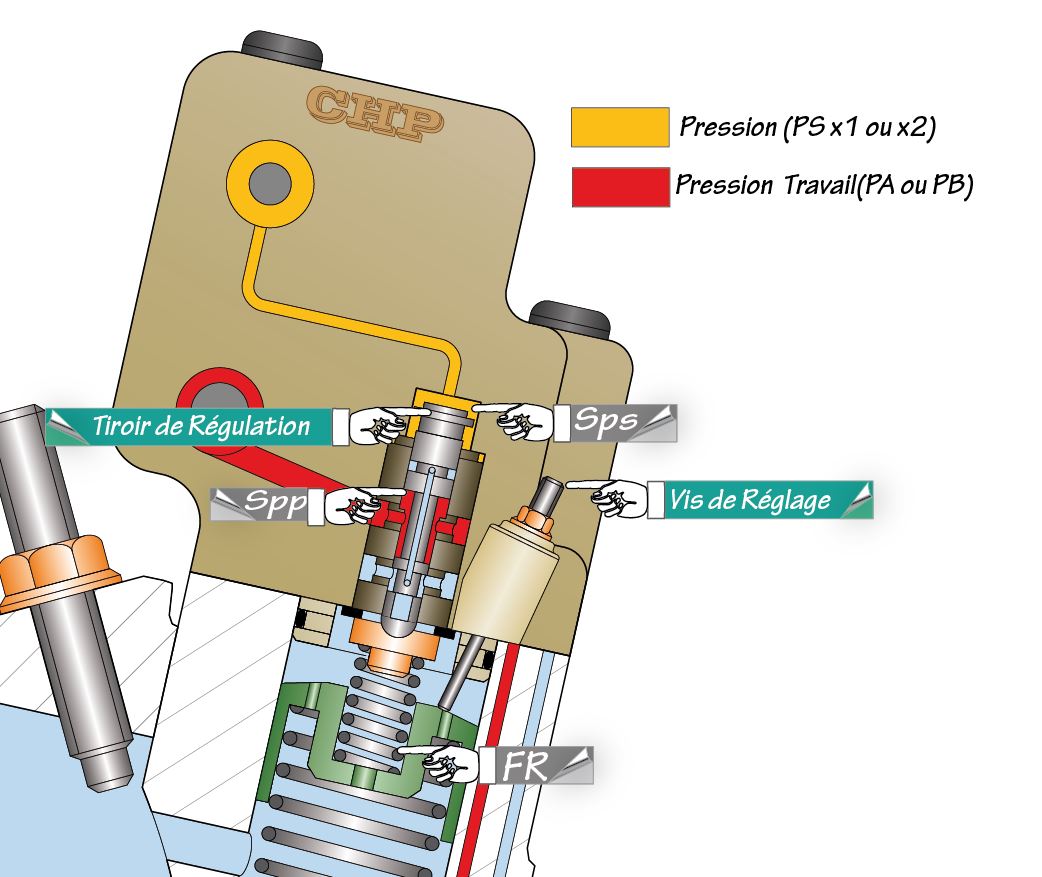 CHP

Pression (PS x1 ou x2)

Pression Travail(PA ou PB)

Tiroir de Régulation

Sps

Spp

Vis de Réglage

FR