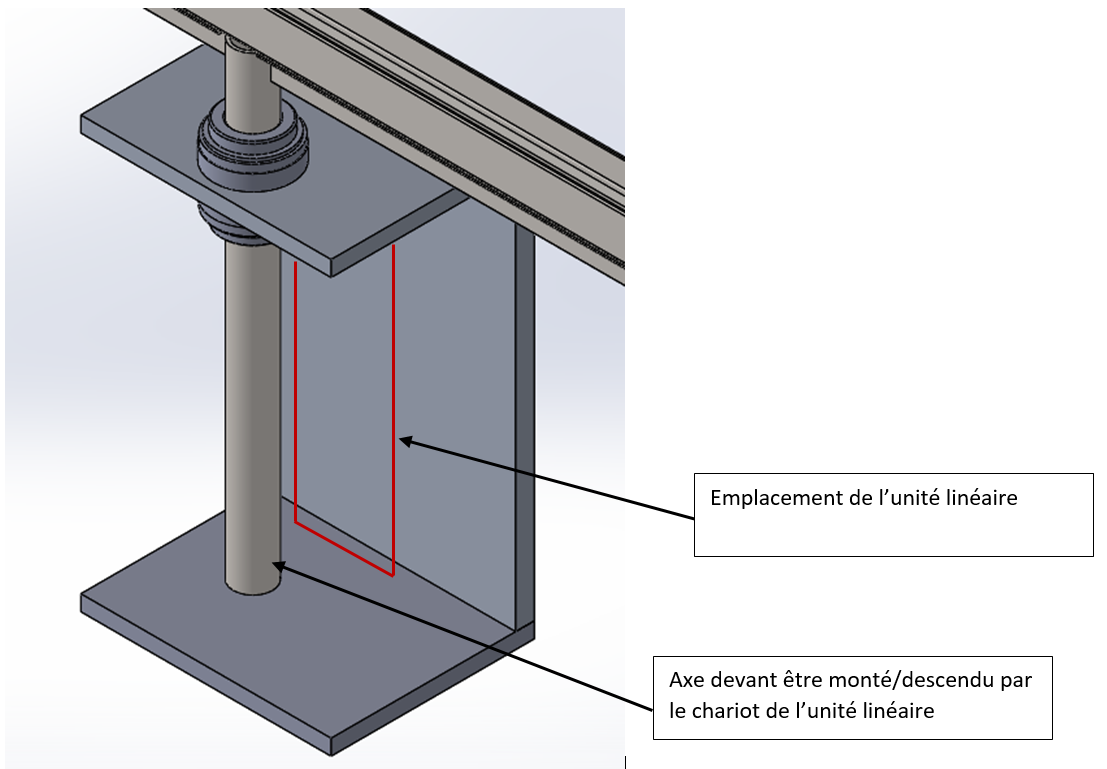 Emplacement de l’unité linéaire

Axe devant être monté/descendu par le chariot de l’unité linéaire