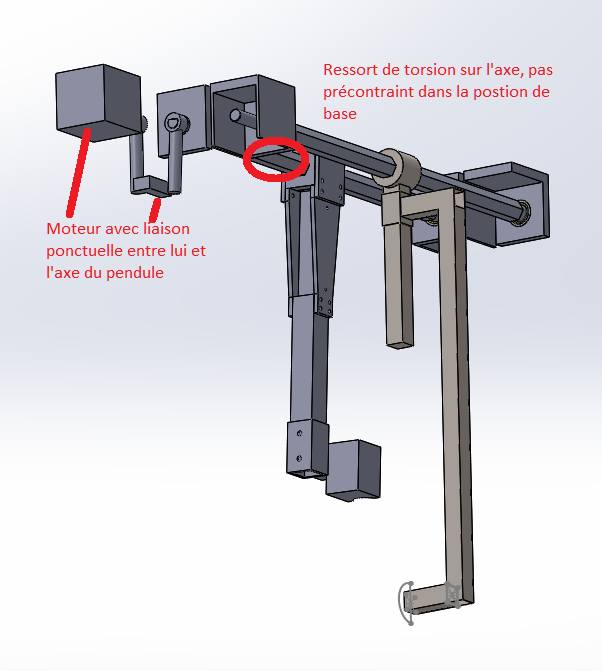 Ressort de torsion sur l'axe, pas précontraint dans la postion de base

Moteur avec liaison ponctuelle entre lui et l'axe du pendule