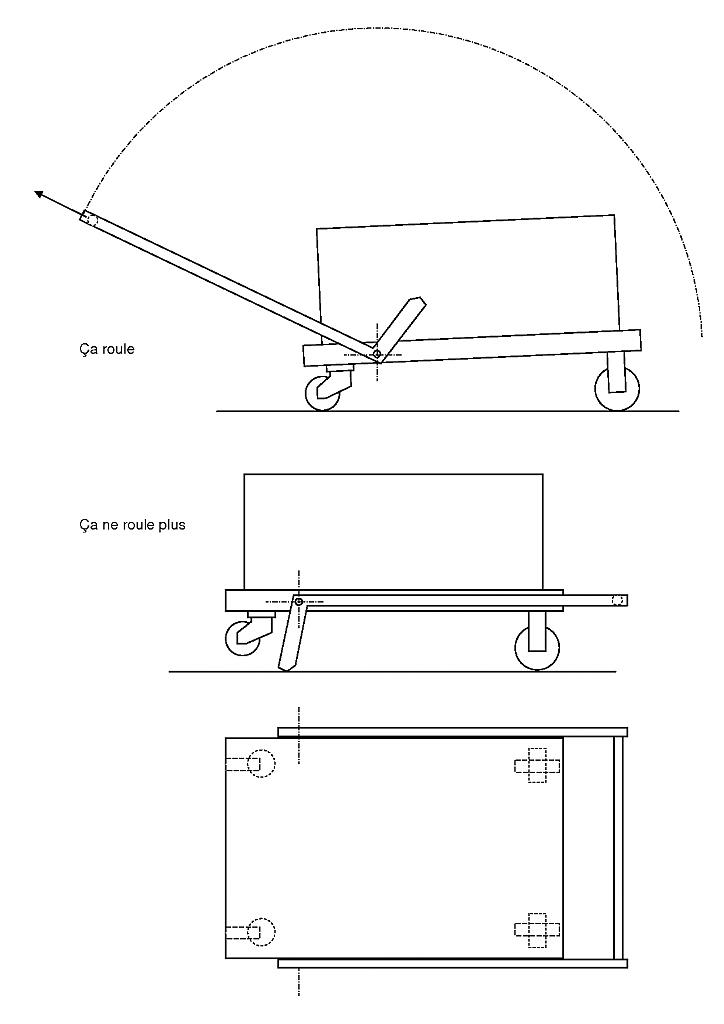 Ça roule

Ça ne roule plus