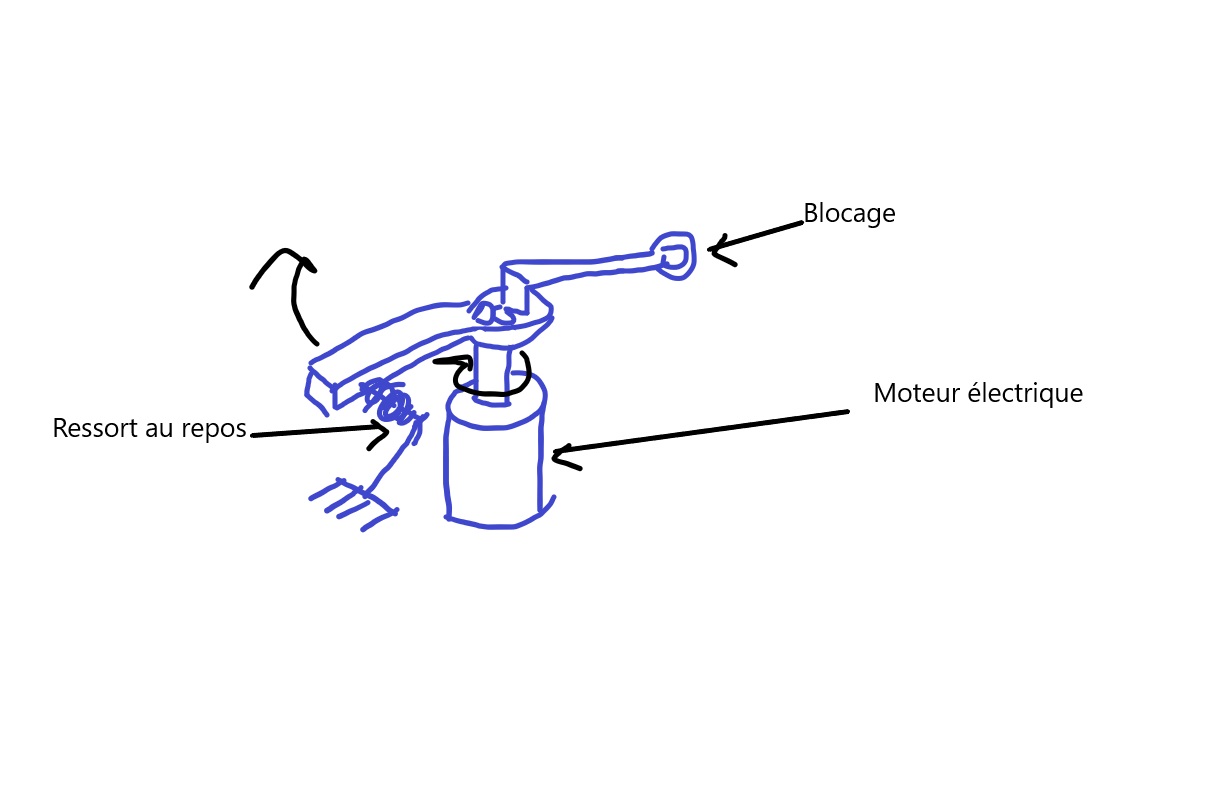 Blocage

Moteur électrique

Ressort au repos