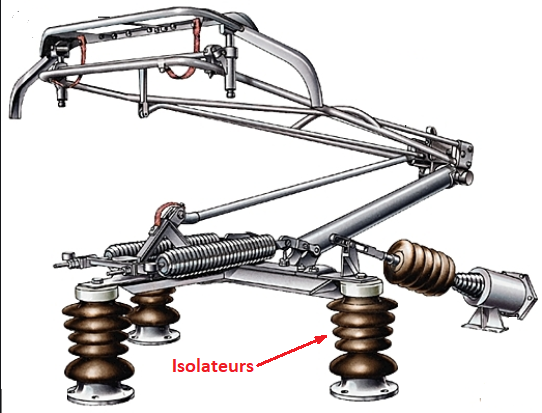 Isolateurs