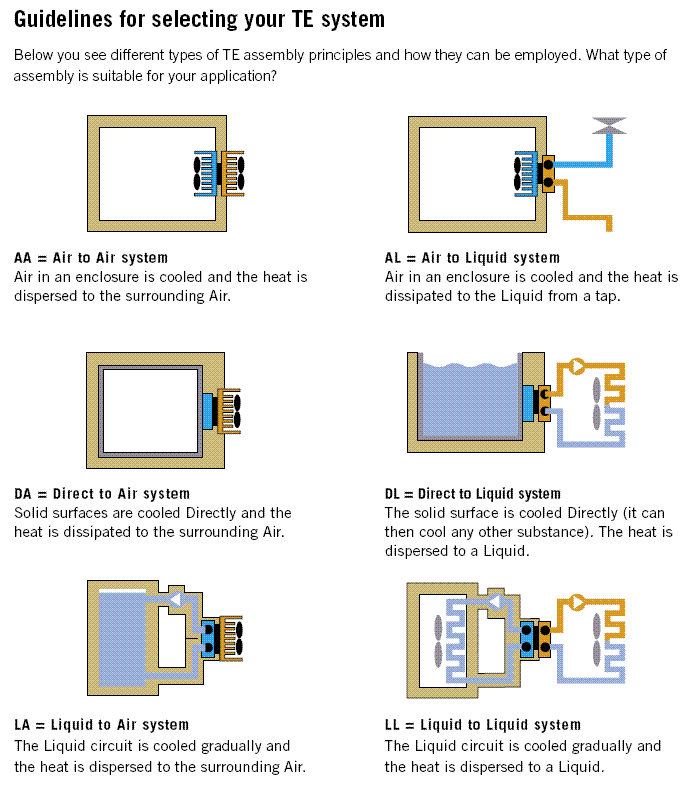 Guidelines for selecting your TE system

Below you see different types of TE assembly principles and how they can be employed. What type of assembly is suitable for your application?

AA = Air to Air system
Air in an enclosure is cooled and the heat is dispersed to the surrounding Air.

AL = Air to Liquid system
Air in an enclosure is cooled and the heat is dissipated to the Liquid from a tap.

DA = Direct to Air system
Solid surfaces are cooled Directly and the heat is dissipated to the surrounding Air.

DL = Direct to Liquid system
The solid surface is cooled Directly (it can then cool any other substance). The heat is dispersed to a Liquid.

LA = Liquid to Air system
The Liquid circuit is cooled gradually and the heat is dispersed to the surrounding Air.

LL = Liquid to Liquid system
The Liquid circuit is cooled gradually and the heat is dispersed to a Liquid.