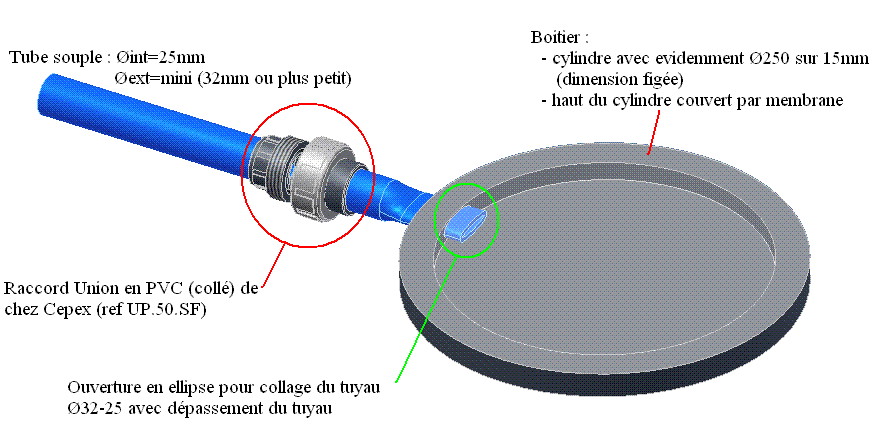 Tube souple : Øint=25mm
Øext=mini (32mm ou plus petit)

Boitier :
- cylindre avec evidemment Ø250 sur 15mm (dimension figée)
- haut du cylindre couvert par membrane

Raccord Union en PVC (collé) de chez Cepex (ref UP.50.SF)

Ouverture en ellipse pour collage du tuyau Ø32-25 avec dépassement du tuyau