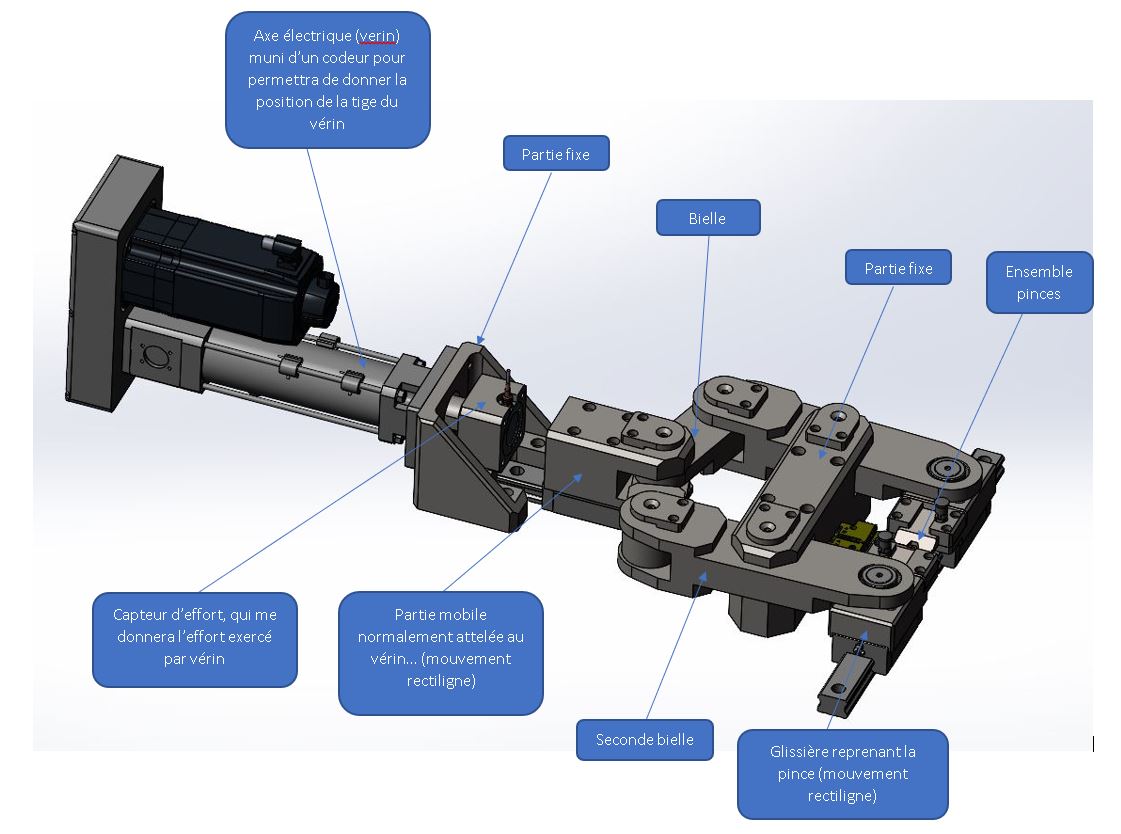 Axe électrique (verin) muni d'un codeur pour permettra de donner la position de la tige du vérin

Partie fixe

Bielle

Partie fixe

Ensemble pinces

Capteur d'effort, qui me donnera l'effort exercé par vérin

Partie mobile normalement attelée au vérin… (mouvement rectiligne)

Seconde bielle

Glissière reprenant la pince (mouvement rectiligne)