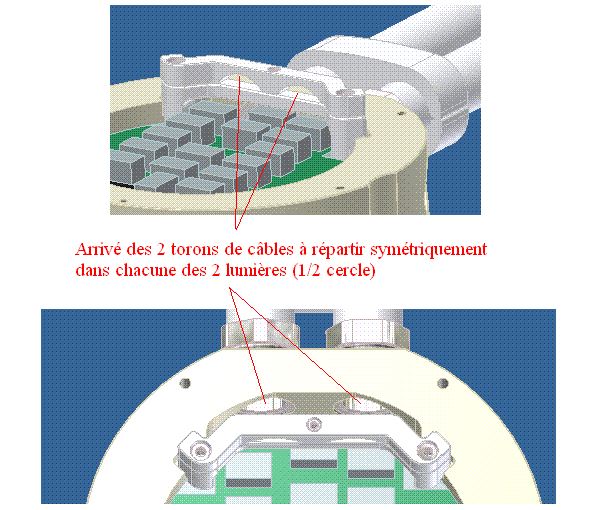 Arrivé des 2 torons de câbles à répartir symétriquement dans chacune des 2 lumières (1/2 cercle)