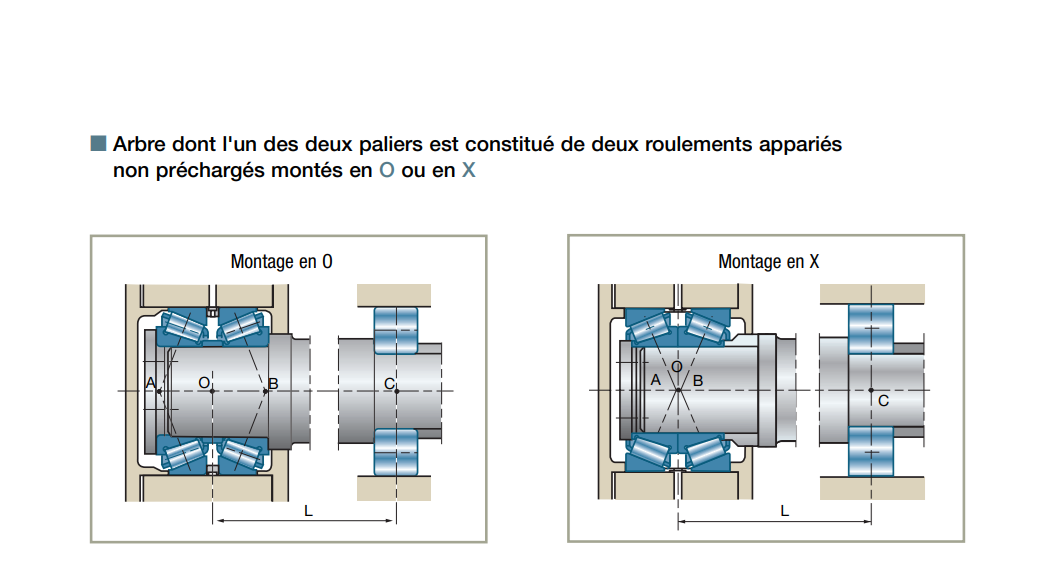 Arbre dont l'un des deux paliers est constitué de deux roulements appariés non préchargés montés en O ou en X

Montage en O

A O B C

L

Montage en X

A O B

C

L