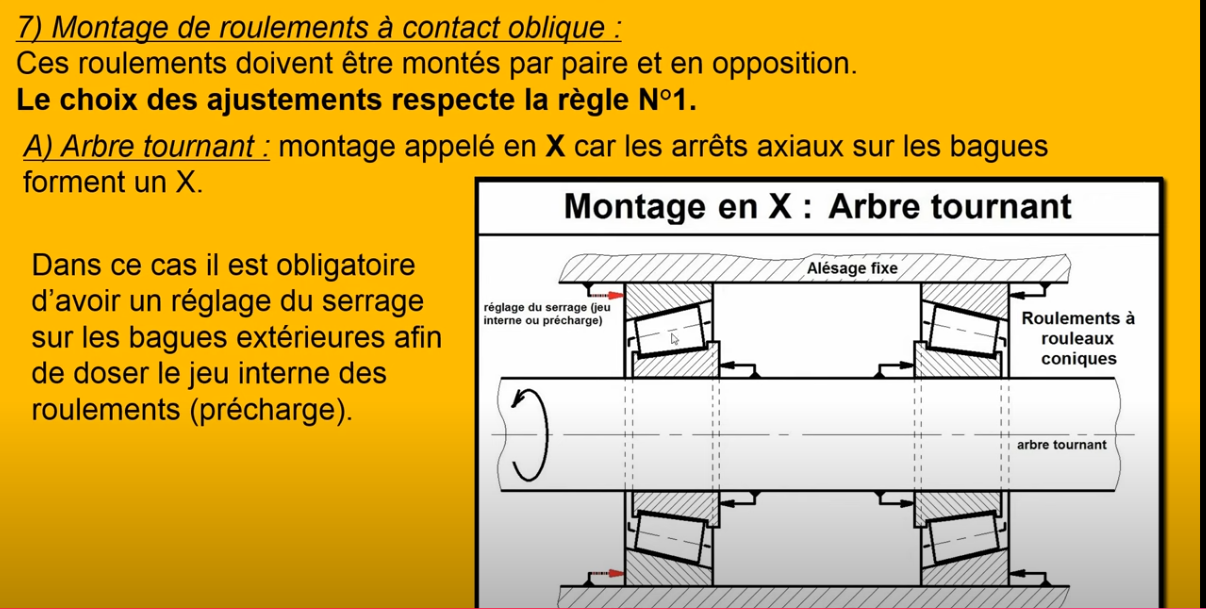 7) Montage de roulements à contact oblique :
Ces roulements doivent être montés par paire et en opposition.
Le choix des ajustements respecte la règle N°1.

A) Arbre tournant : montage appelé en X car les arrêts axiaux sur les bagues forment un X.

Dans ce cas il est obligatoire d'avoir un réglage du serrage sur les bagues extérieures afin de doser le jeu interne des roulements (précharge).

Montage en X : Arbre tournant

Alésage fixe

réglage du serrage (jeu interne ou précharge)

Roulements à rouleaux coniques

arbre tournant