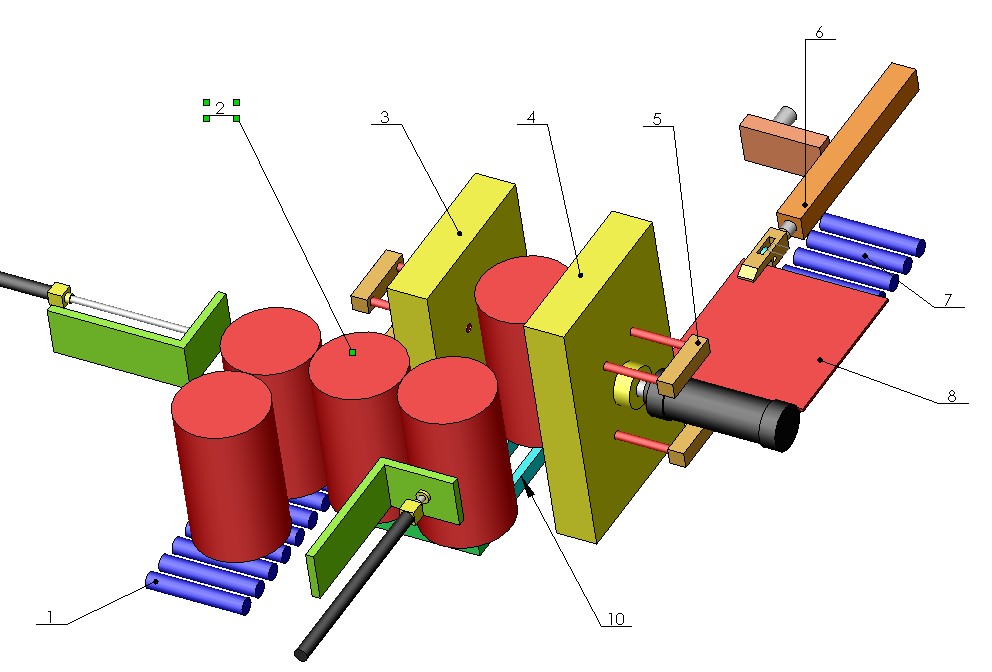 6
2
3
4
5
7
8
1
10