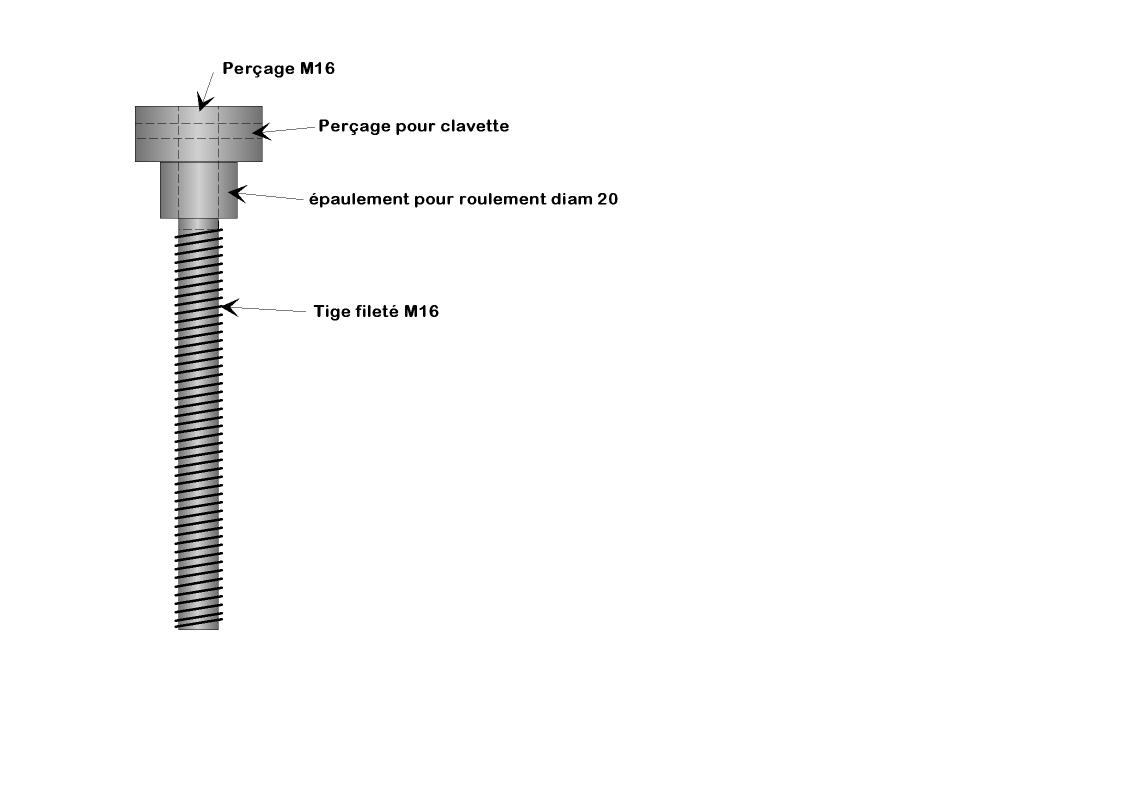 Perçage M16

Perçage pour clavette

épaulement pour roulement diam 20

Tige fileté M16