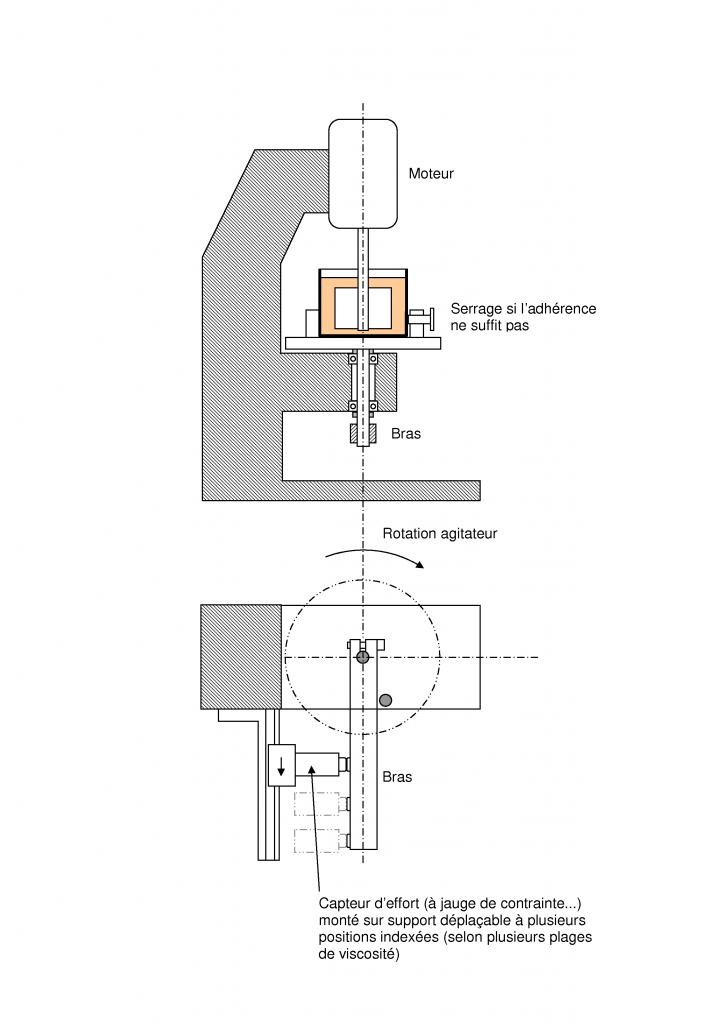 Moteur

Serrage si l'adhérence ne suffit pas

Bras

Rotation agitateur

Bras

Capteur d'effort (à jauge de contrainte...) monté sur support déplaçable à plusieurs positions indexées (selon plusieurs plages de viscosité)