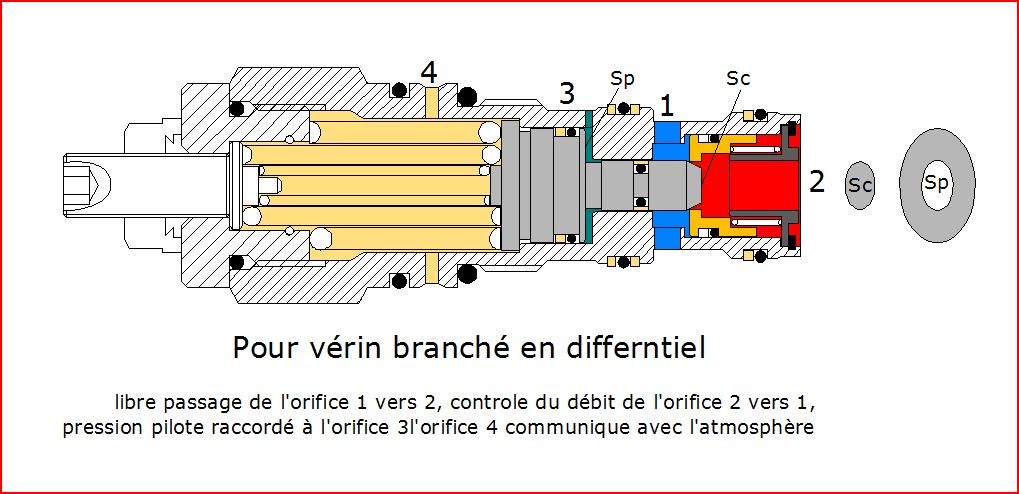 4
3
Sp
1
Sc
2
Sc
Sp

Pour vérin branché en differntiel

libre passage de l'orifice 1 vers 2, controle du débit de l'orifice 2 vers 1, pression pilote raccordé à l'orifice 3l'orifice 4 communique avec l'atmosphère