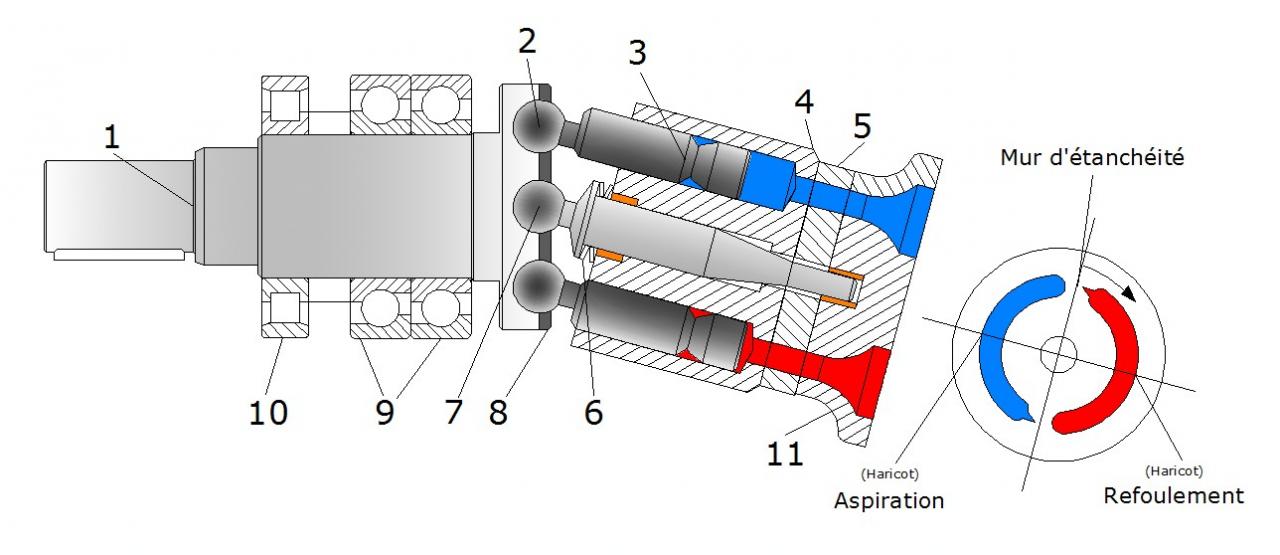 1
2
3
4
5
Mur d'étanchéité
10
9
7
8
6
11
(Haricot)
Aspiration
(Haricot)
Refoulement