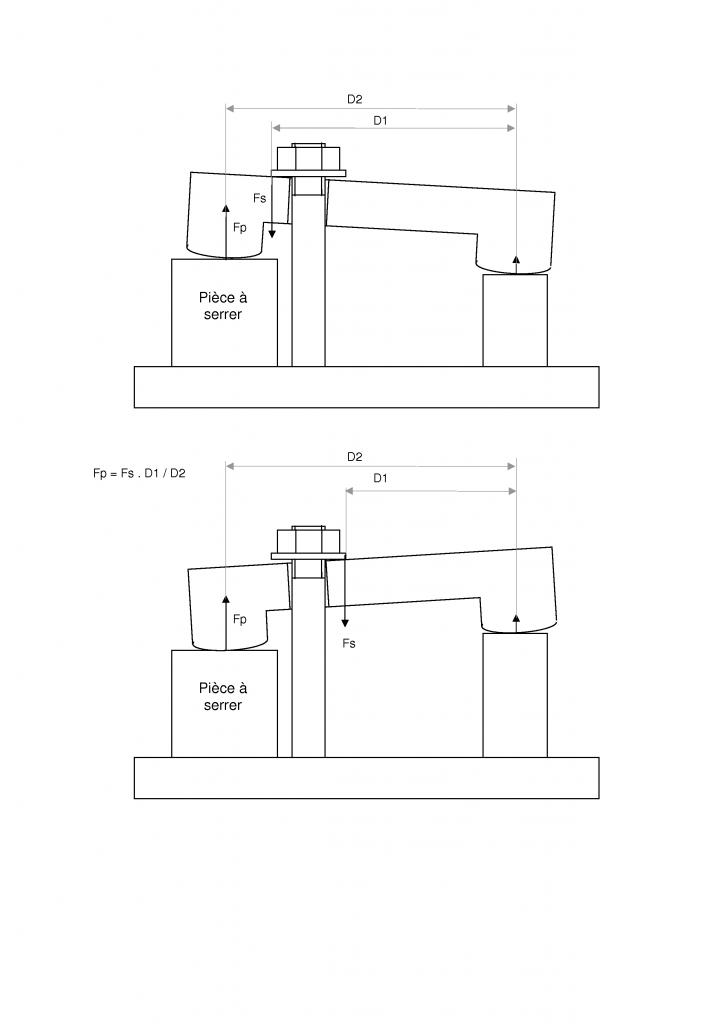 D2

D1

Fs

Fp

Pièce à serrer

Fp = Fs . D1 / D2

D2

D1

Fp

Fs

Pièce à serrer