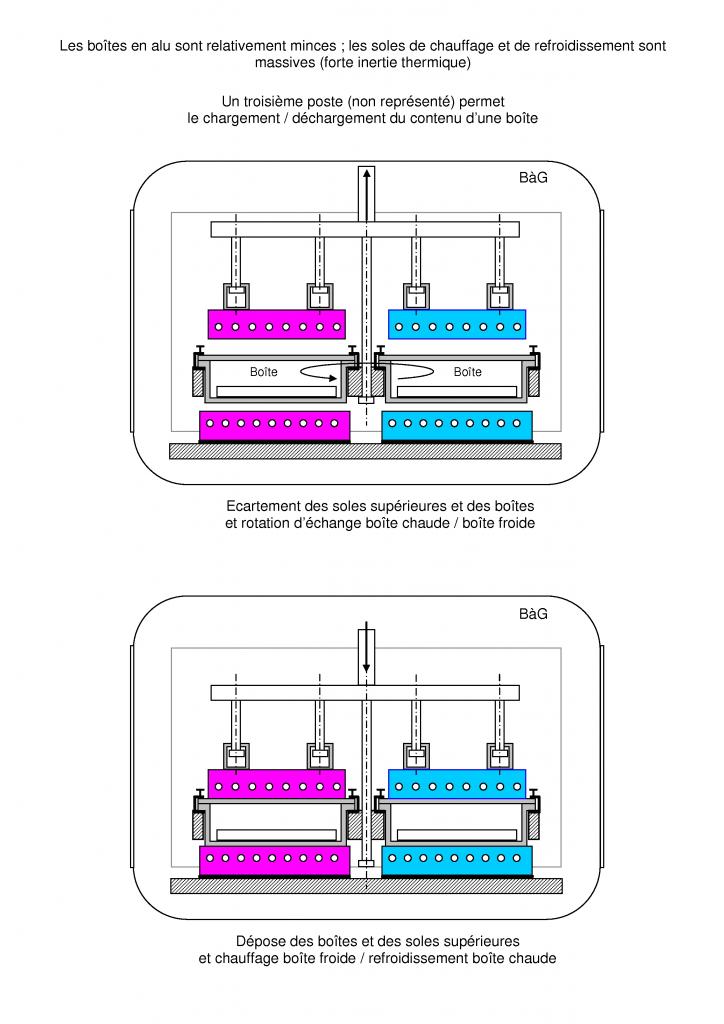 Les boîtes en alu sont relativement minces ; les soles de chauffage et de refroidissement sont massives (forte inertie thermique)

Un troisième poste (non représenté) permet le chargement / déchargement du contenu d'une boîte

BàG

Boîte

Boîte

Ecartement des soles supérieures et des boîtes et rotation d'échange boîte chaude / boîte froide

BàG

Dépose des boîtes et des soles supérieures et chauffage boîte froide / refroidissement boîte chaude