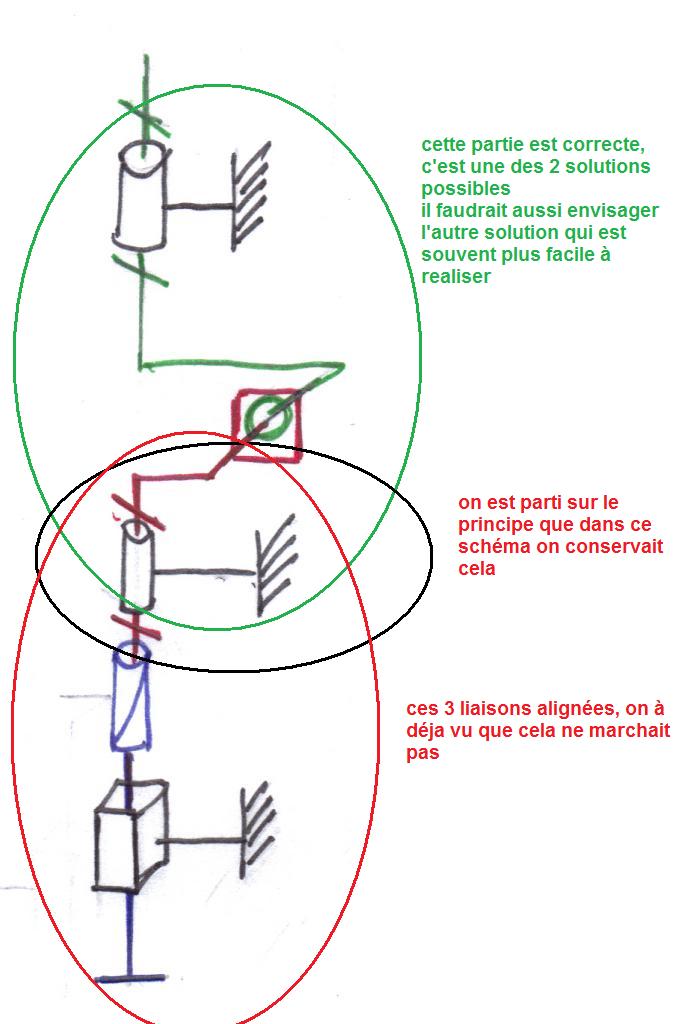 cette partie est correcte, c'est une des 2 solutions possibles
il faudrait aussi envisager l'autre solution qui est souvent plus facile à realiser

on est parti sur le principe que dans ce schéma on conservait cela

ces 3 liaisons alignées, on à déja vu que cela ne marchait pas