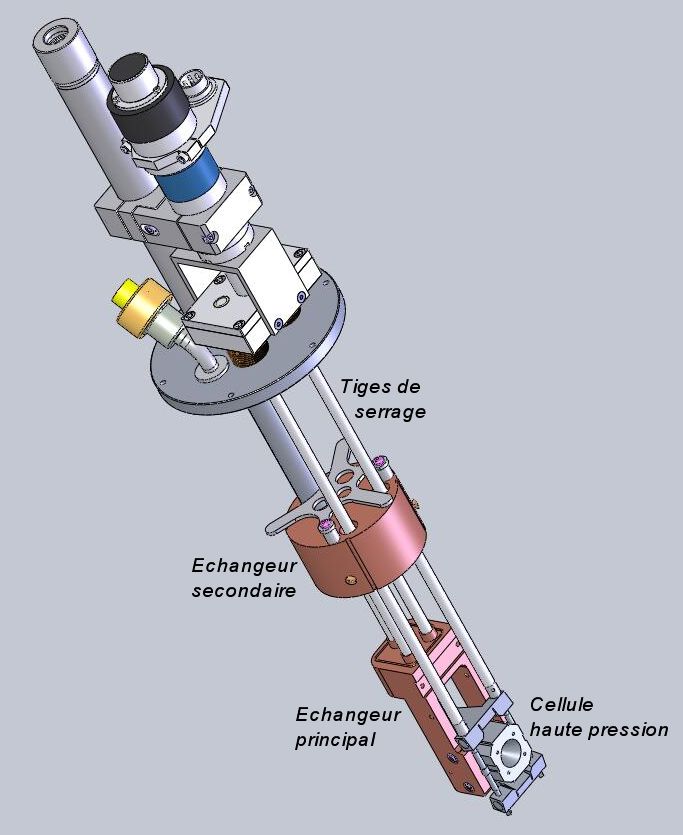 Tiges de serrage

Echangeur secondaire

Echangeur principal

Cellule haute pression